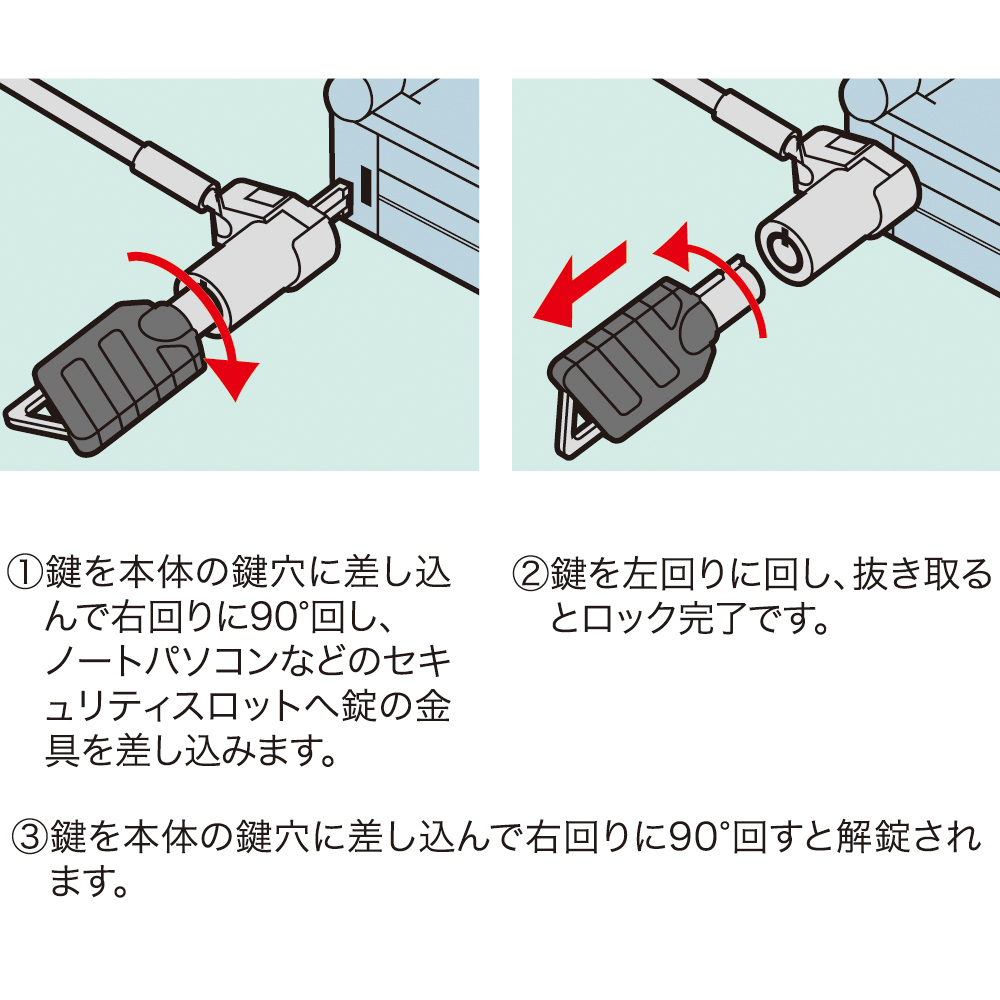 ①鍵を本体の鍵穴に差し込んで右回りに90°回し、ノートパソコンなどのセキュリティスロットへ錠の金具を差し込みます。

②鍵を左回りに回し、抜き取るとロック完了です。

③鍵を本体の鍵穴に差し込んで右回りに90°回すと解錠されます。