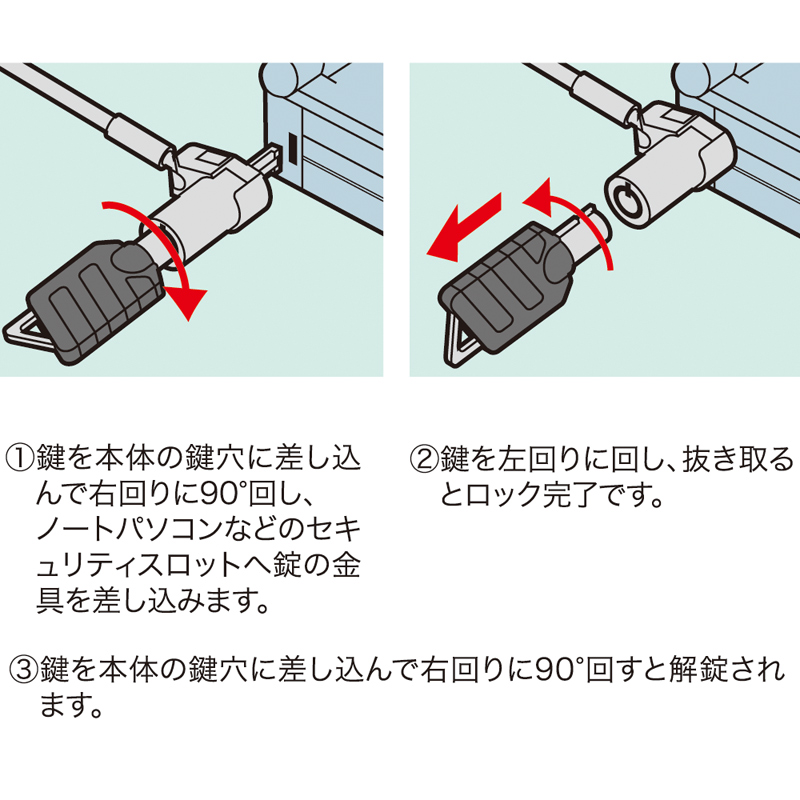 ①鍵を本体の鍵穴に差し込んで右回りに90°回し、ノートパソコンなどのセキュリティスロットへ錠の金具を差し込みます。

②鍵を左回りに回し、抜き取るとロック完了です。

③鍵を本体の鍵穴に差し込んで右回りに90°回すと解錠されます。