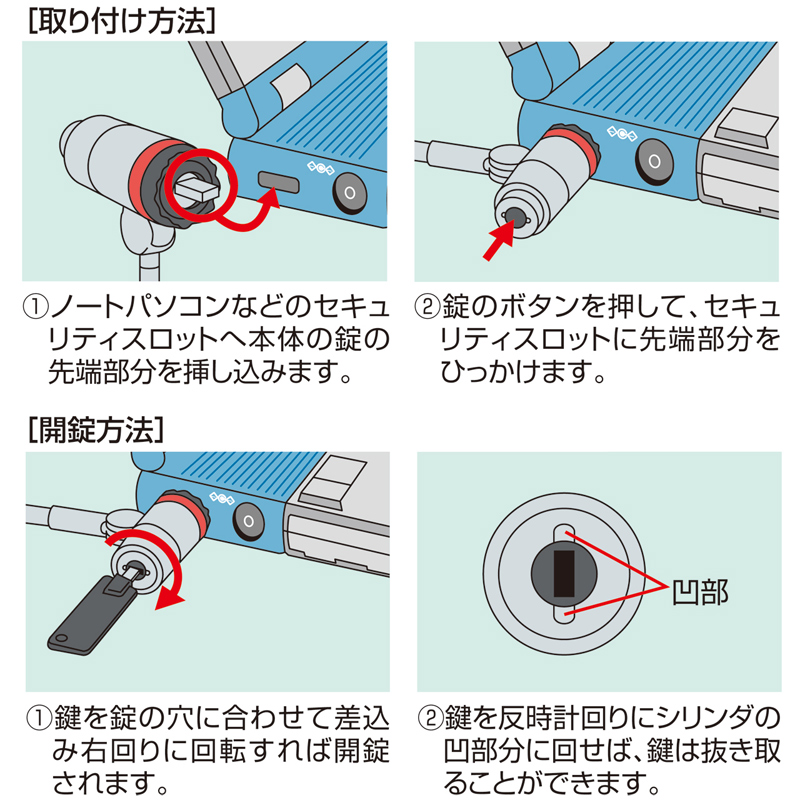 [取り付け方法]

①ノートパソコンなどのセキュリティスロットへ本体の錠の先端部分を挿し込みます。

②錠のボタンを押して、セキュリティスロットに先端部分をひっかけます。

[開錠方法]

凹部

①鍵を錠の穴に合わせて差込み右回りに回転すれば開錠されます。

②鍵を反時計回りにシリンダの凹部分に回せば、鍵は抜き取ることができます。