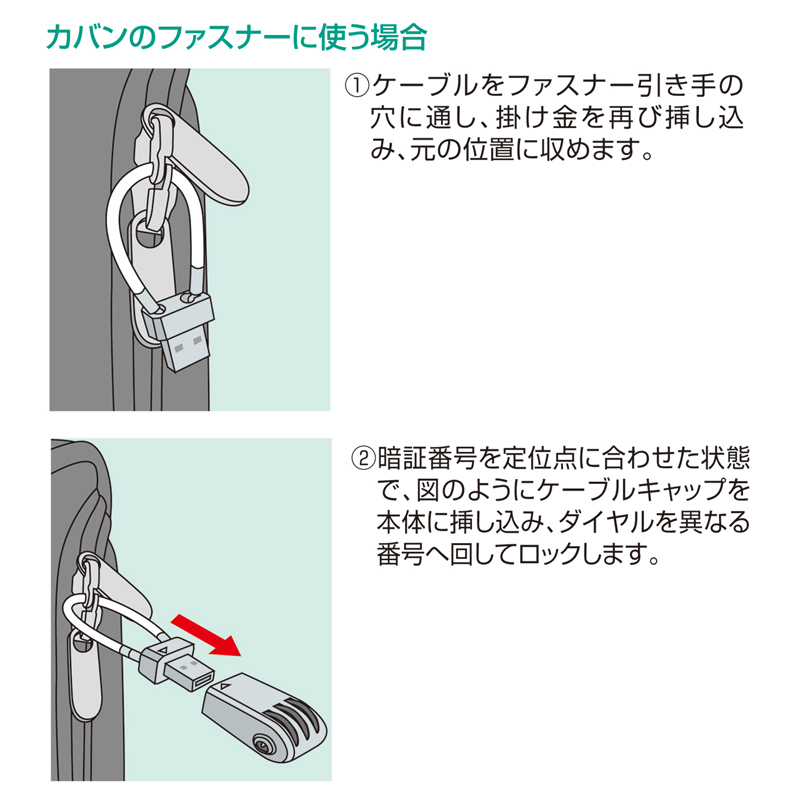 カバンのファスナーに使う場合

①ケーブルをファスナー引き手の穴に通し、掛け金を再び挿し込み、元の位置に収めます。

②暗証番号を定位点に合わせた状態で、図のようにケーブルキャップを本体に挿し込み、ダイヤルを異なる番号へ回してロックします。