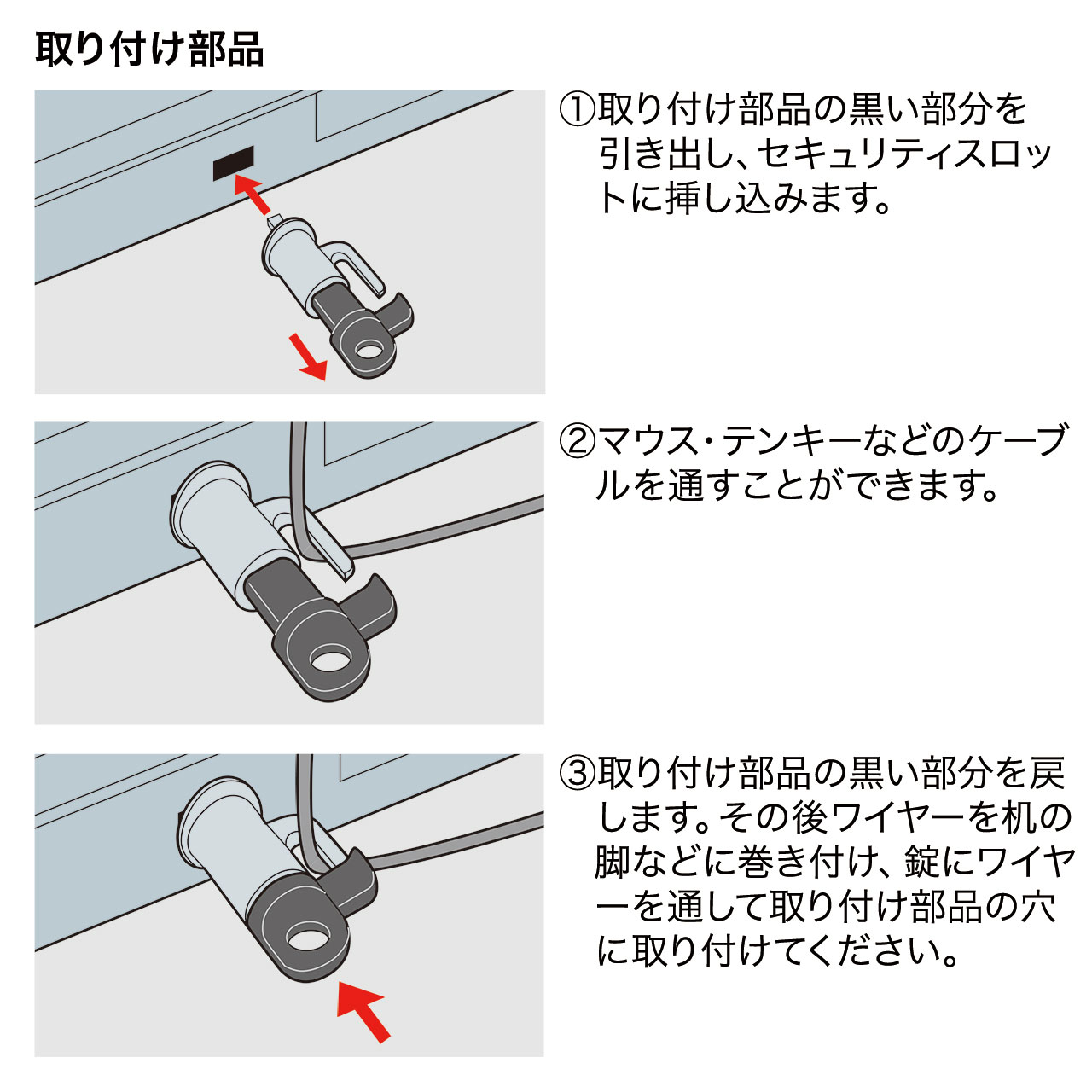 取り付け部品

①取り付け部品の黒い部分を引き出し、セキュリティスロットに挿し込みます。

②マウス・テンキーなどのケーブルを通すことができます。

③取り付け部品の黒い部分を戻します。その後ワイヤーを机の脚などに巻き付け、錠にワイヤーを通して取り付け部品の穴に取り付けてください。