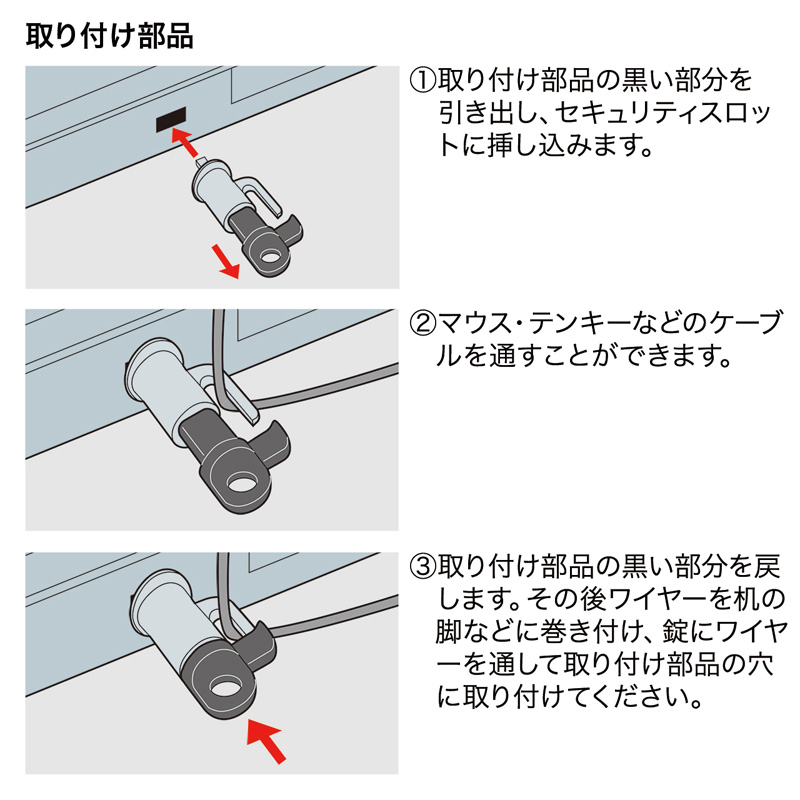 取り付け部品

①取り付け部品の黒い部分を引き出し、セキュリティスロットに挿し込みます。

②マウス・テンキーなどのケーブルを通すことができます。

③取り付け部品の黒い部分を戻します。その後ワイヤーを机の脚などに巻き付け、錠にワイヤーを通して取り付け部品の穴に取り付けてください。