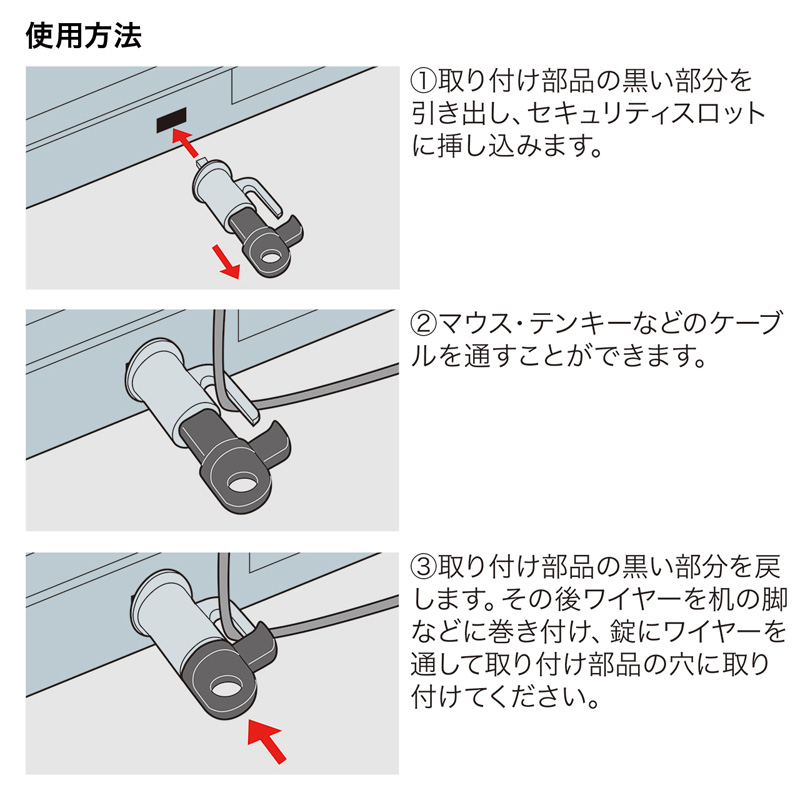 使用方法

①取り付け部品の黒い部分を引き出し、セキュリティスロットに挿し込みます。

②マウス・テンキーなどのケーブルを通すことができます。

③取り付け部品の黒い部分を戻します。その後ワイヤーを机の脚などに巻き付け、錠にワイヤーを通して取り付け部品の穴に取り付けてください。