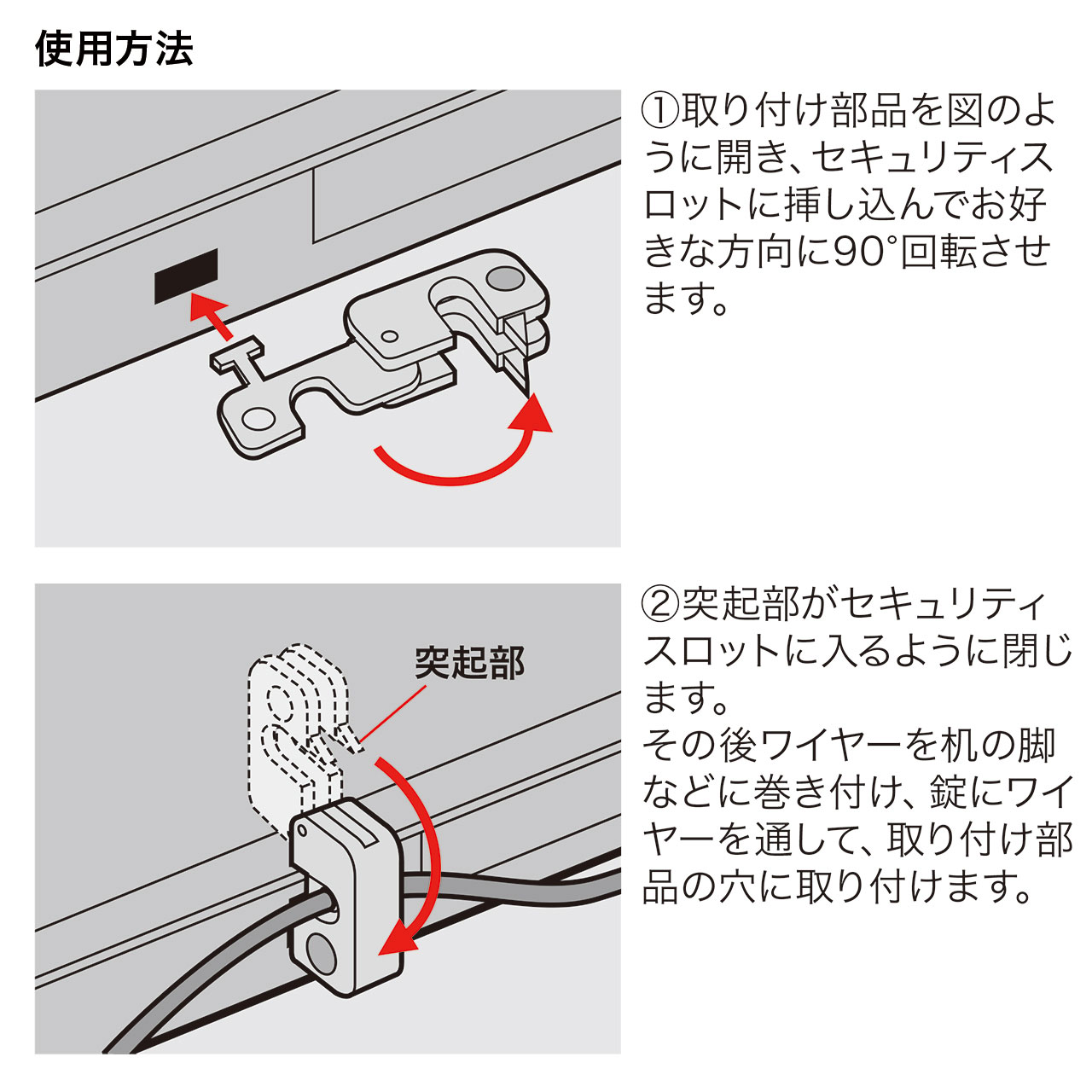 使用方法

①取り付け部品を図のように開き、セキュリティスロットに挿し込んでお好きな方向に90°回転させます。

突起部

②突起部がセキュリティスロットに入るように閉じます。
その後ワイヤーを机の脚などに巻き付け、錠にワイヤーを通して、取り付け部品の穴に取り付けます。