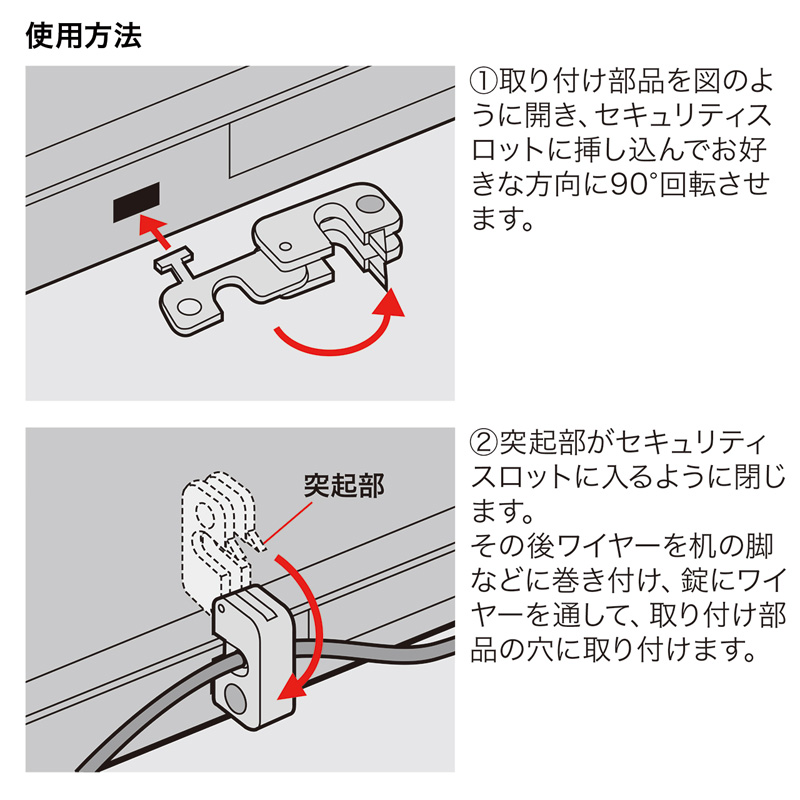 使用方法

①取り付け部品を図のように開き、セキュリティスロットに挿し込んでお好きな方向に90°回転させます。

突起部

②突起部がセキュリティスロットに入るように閉じます。
その後ワイヤーを机の脚などに巻き付け、錠にワイヤーを通して、取り付け部品の穴に取り付けます。