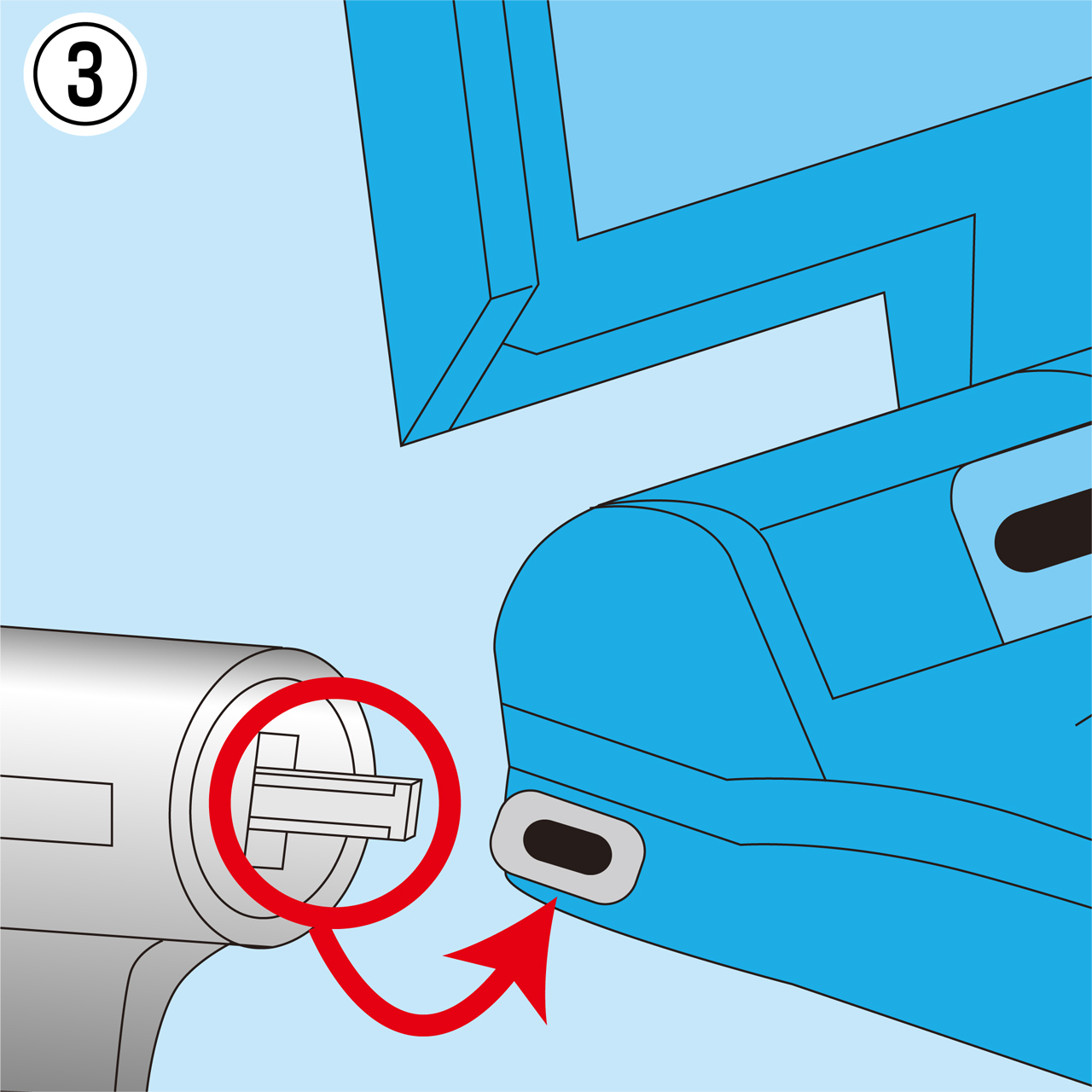 ③