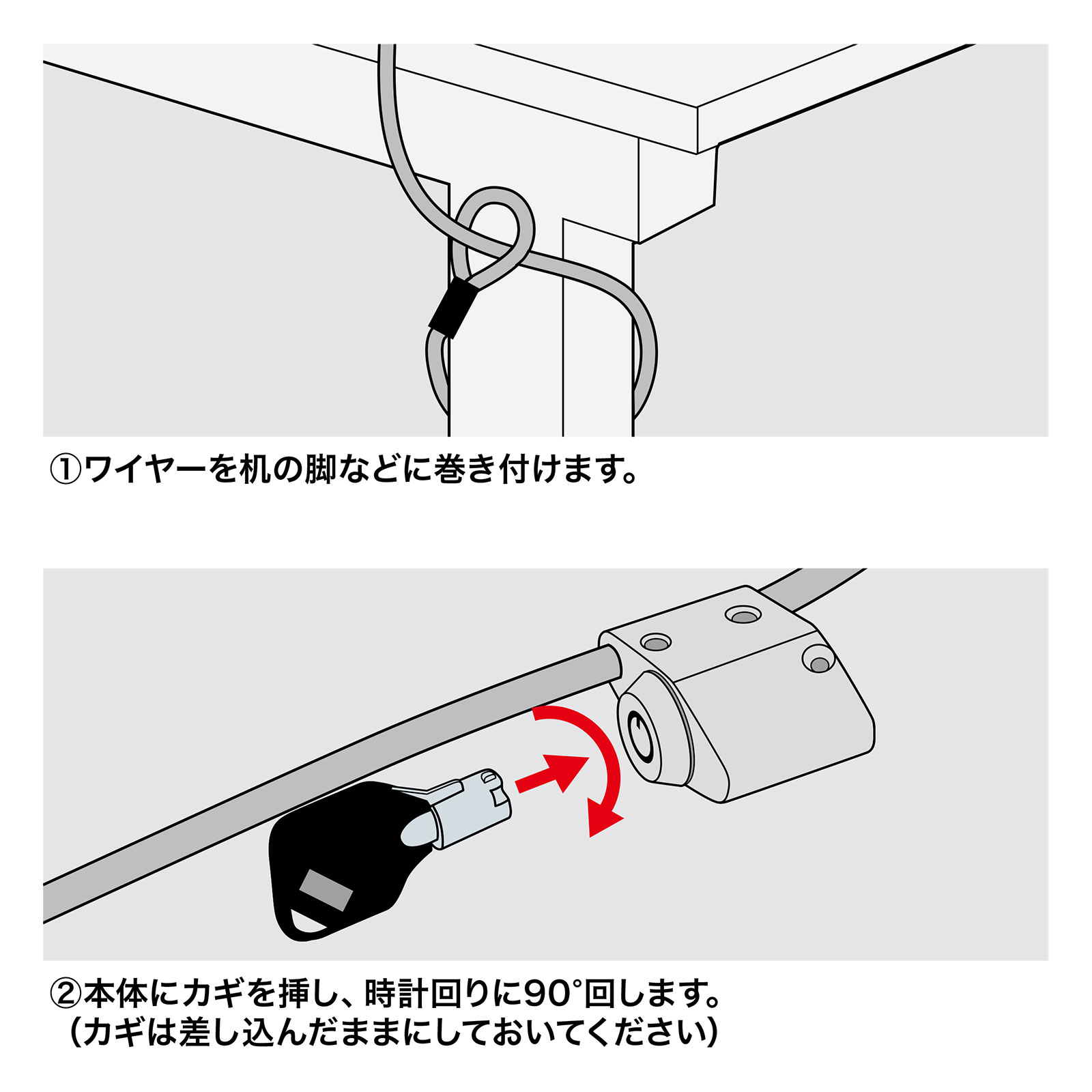 ①ワイヤーを机の脚などに巻き付けます。

②本体にカギを挿し、時計回りに90°回します。
（カギは差し込んだままにしておいてください）