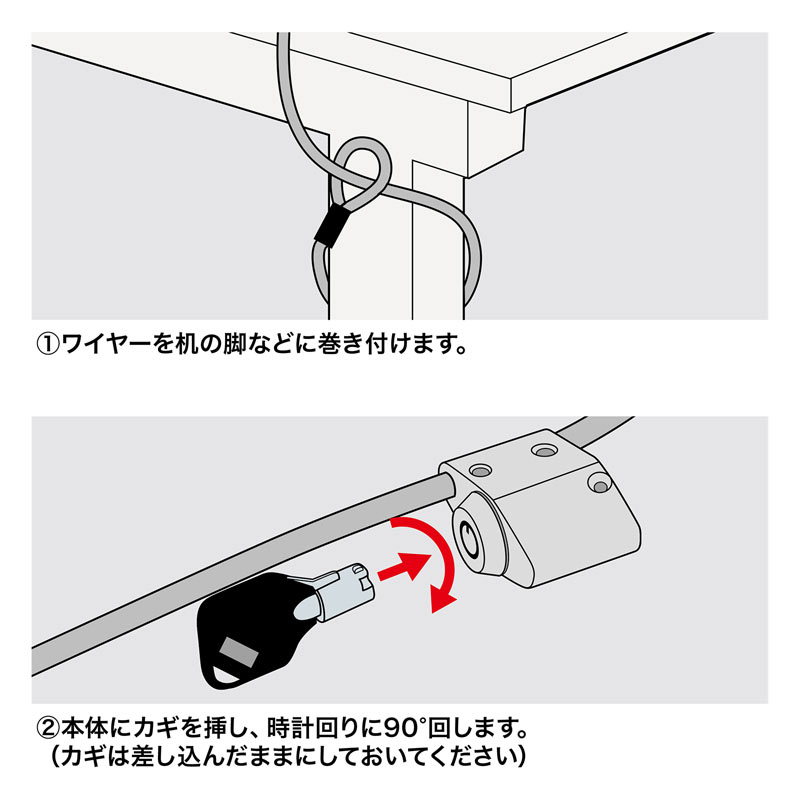 ①ワイヤーを机の脚などに巻き付けます。

②本体にカギを挿し、時計回りに90°回します。
（カギは差し込んだままにしておいてください）