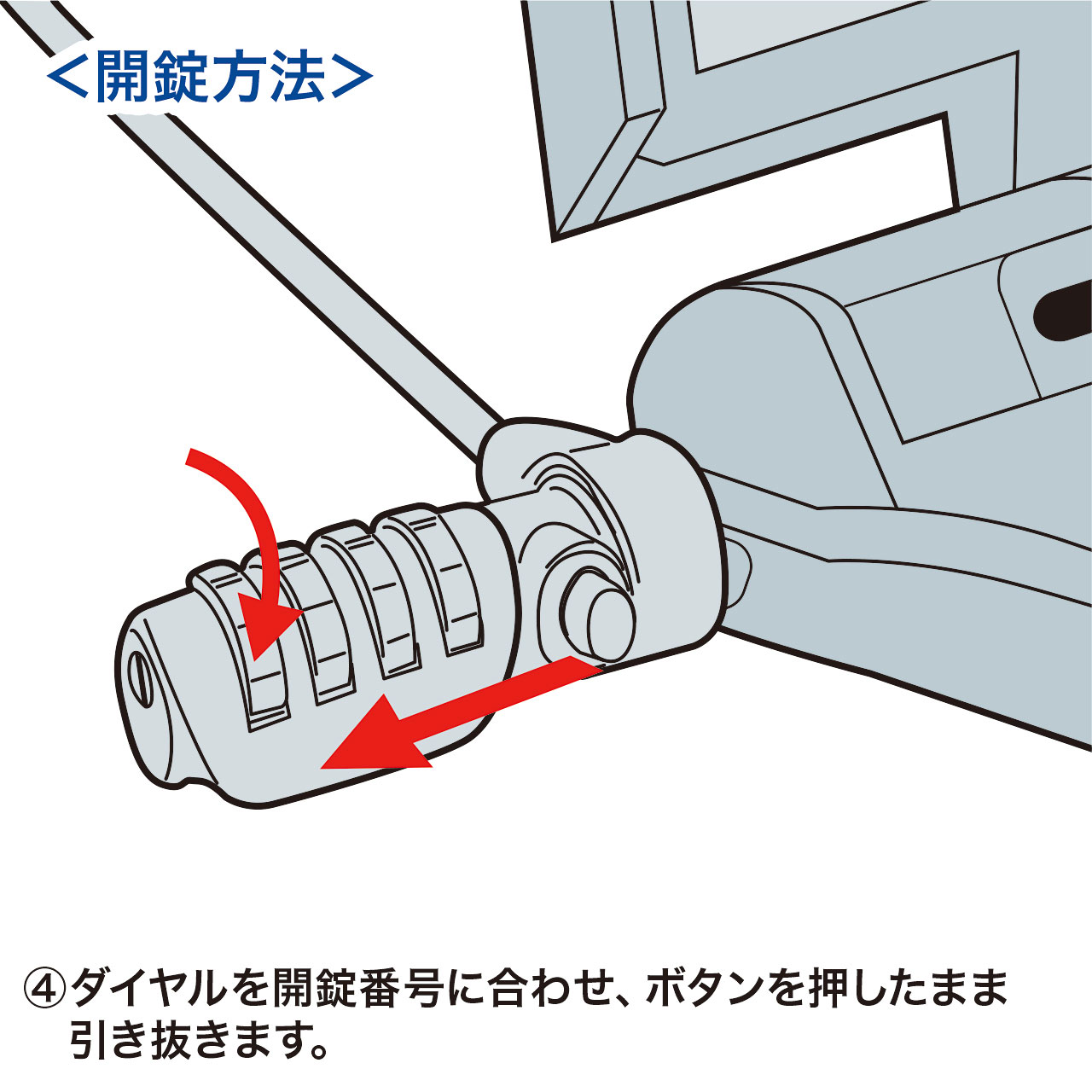 ＜開錠方法＞

④ダイヤルを開錠番号に合わせ、ボタンを押したまま引き抜きます。