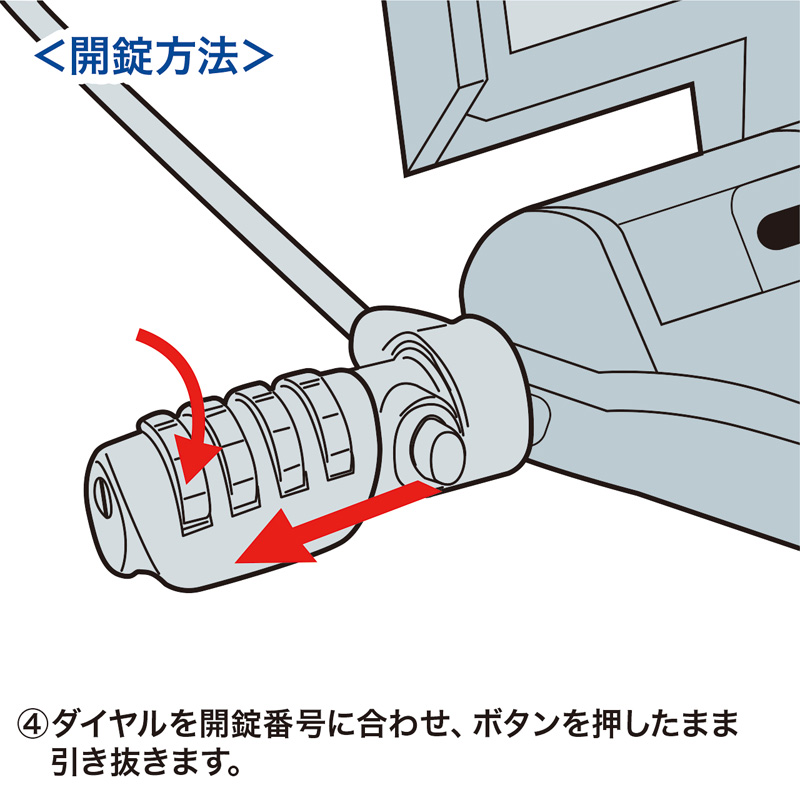 <開錠方法>

④ダイヤルを開錠番号に合わせ、ボタンを押したまま引き抜きます。