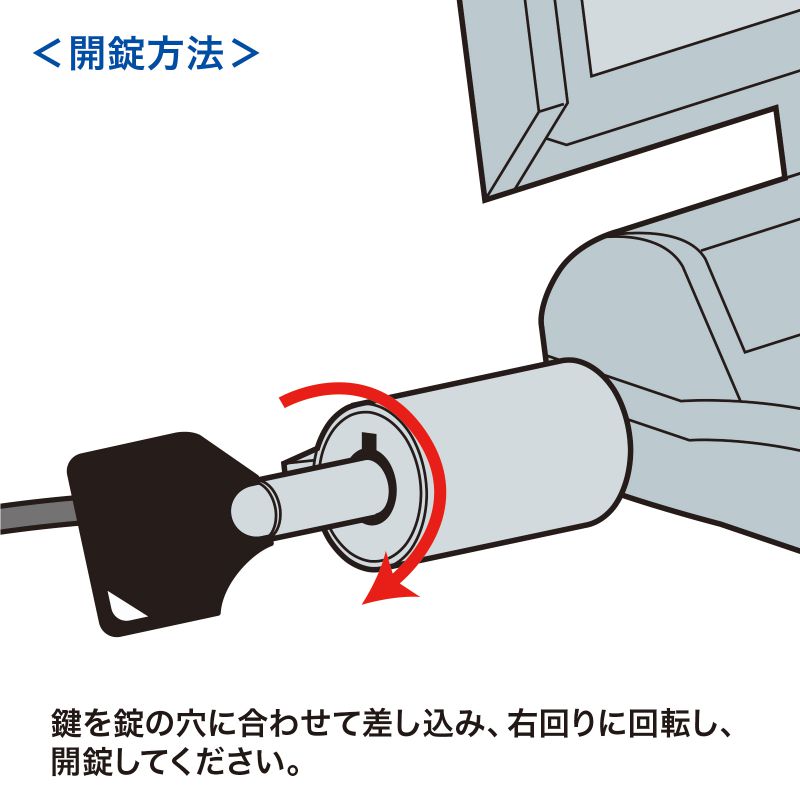 ＜開錠方法＞

鍵を錠の穴に合わせて差し込み、右回りに回転し、開錠してください。