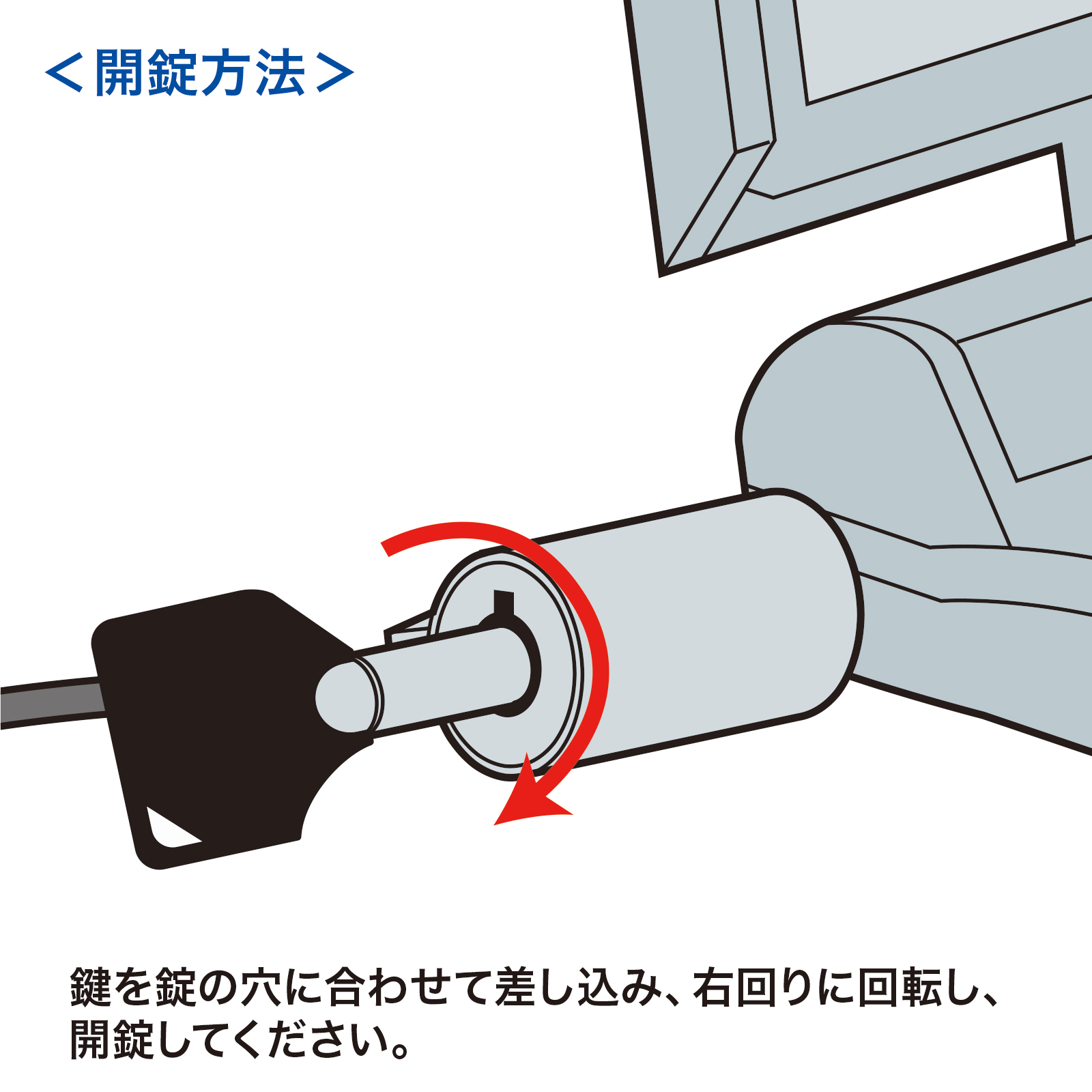 ＜開錠方法＞

鍵を錠の穴に合わせて差し込み、右回りに回転し、開錠してください。