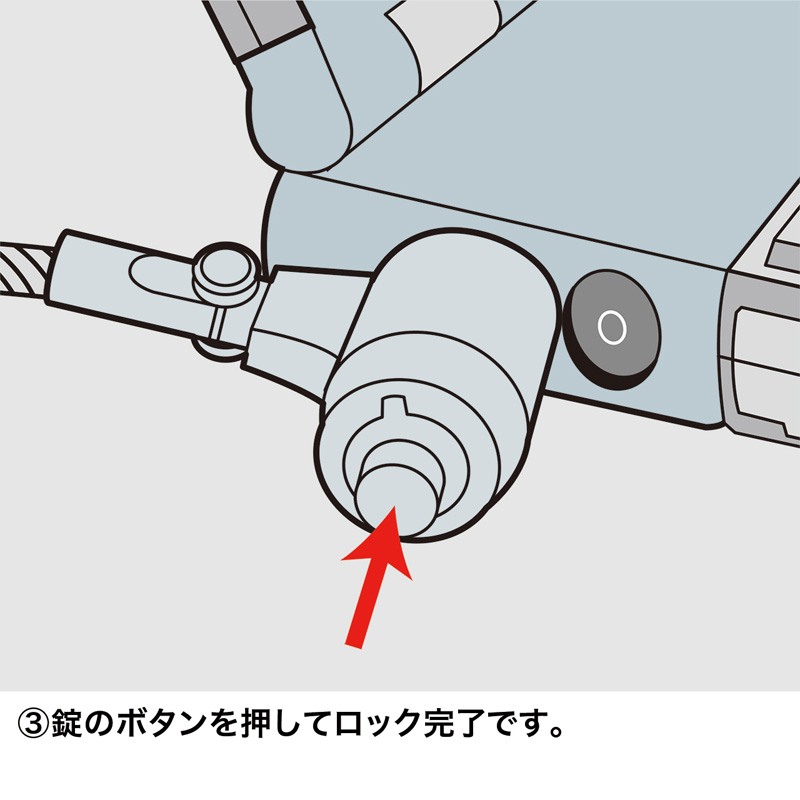 ③錠のボタンを押してロック完了です。