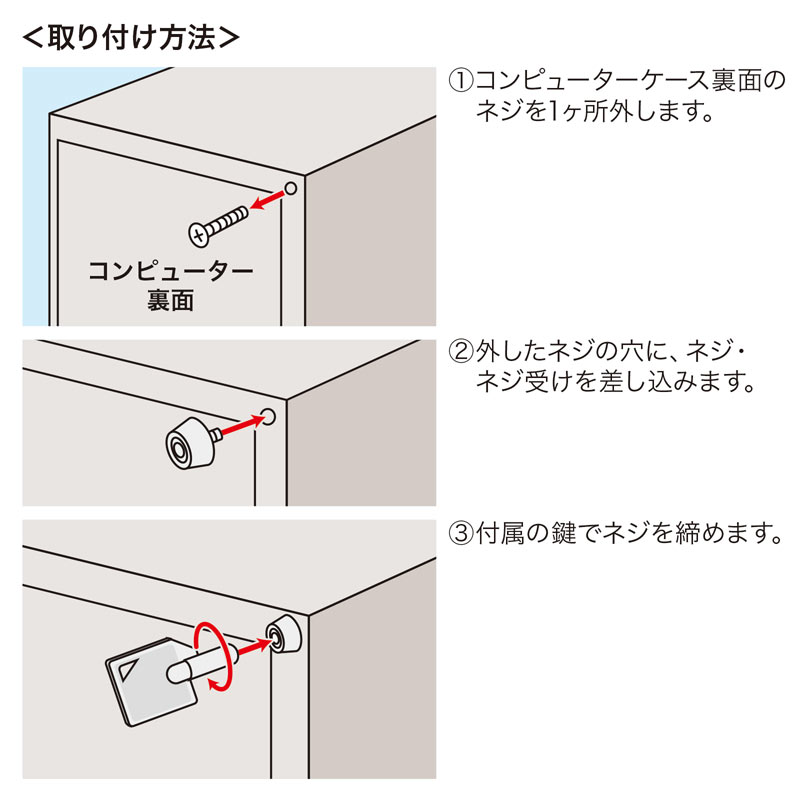 <取り付け方法>

コンピューター
裏面

①コンピューターケース裏面のネジを1ヶ所外します。

②外したネジの穴に、ネジ・ネジ受けを差し込みます。

③付属の鍵でネジを締めます。