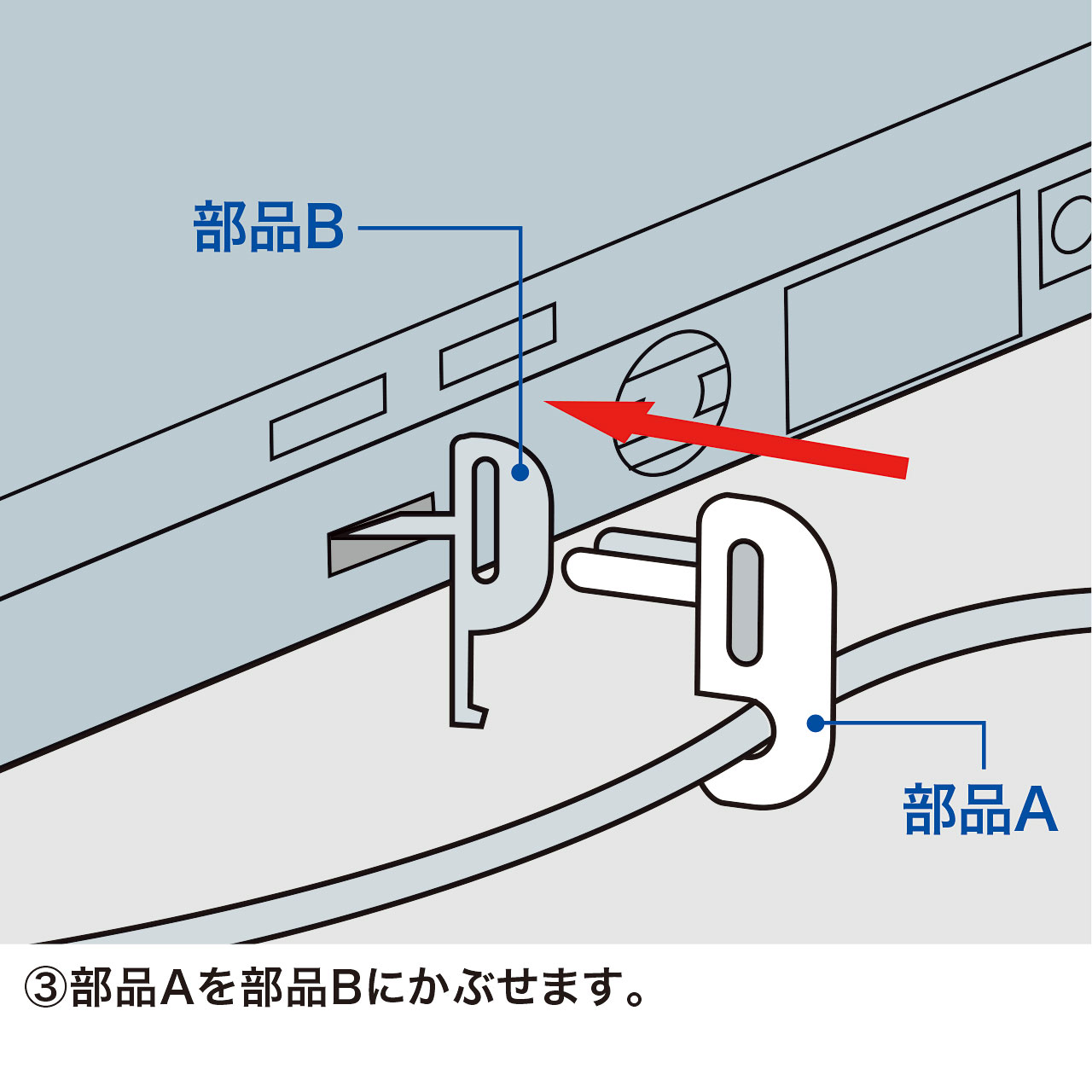 部品B

部品A

③部品Aを部品Bにかぶせます。