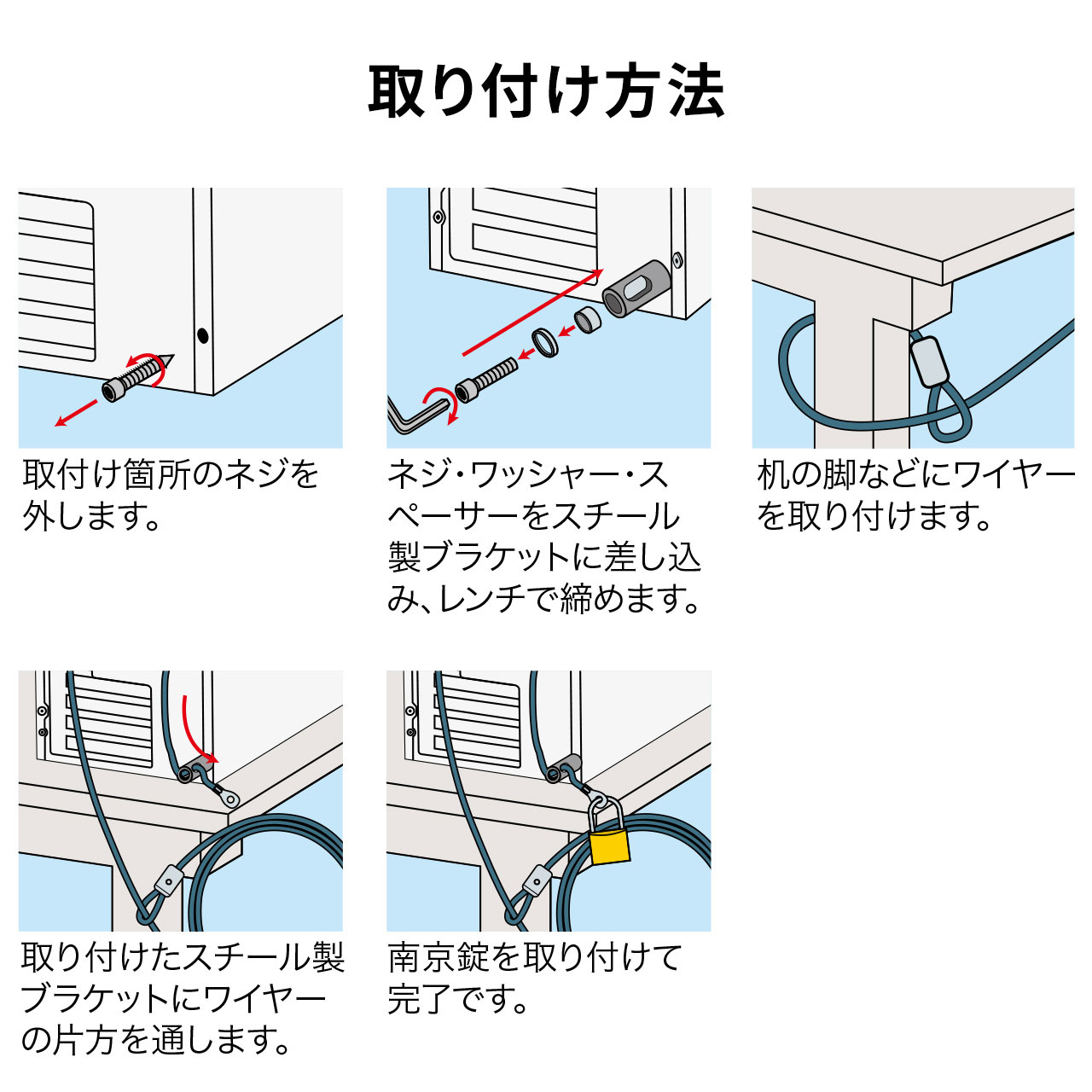 取り付け方法

取付け箇所のネジを外します。

ネジ・ワッシャー・スペーサーをスチール製ブラケットに差し込み、レンチで締めます。

机の脚などにワイヤーを取り付けます。

取り付けたスチール製ブラケットにワイヤーの片方を通します。

南京錠を取り付けて完了です。