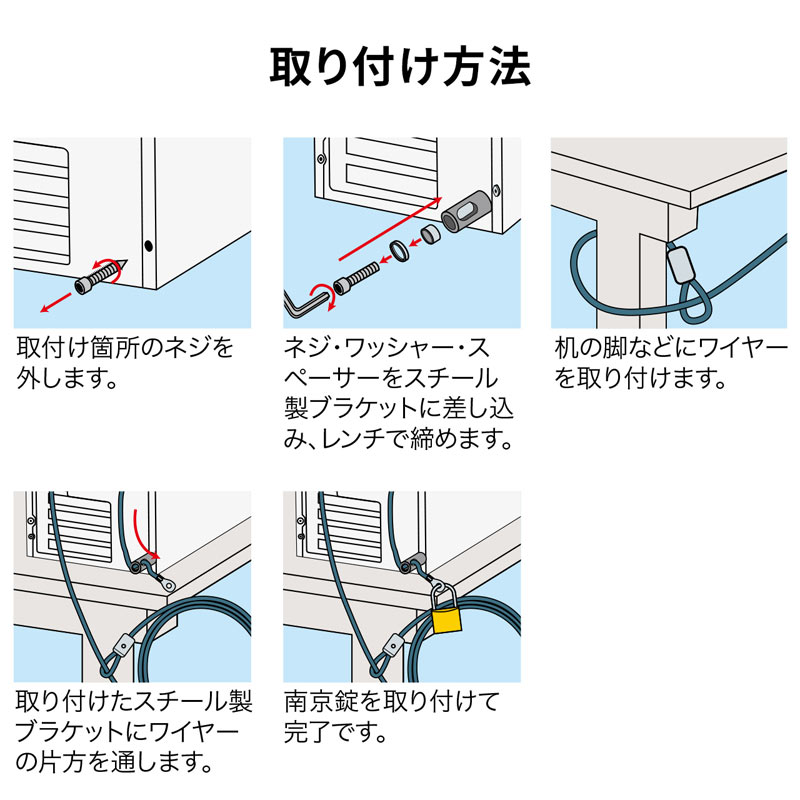 取り付け方法

取付け箇所のネジを外します。

ネジ・ワッシャー・スペーサーをスチール製ブラケットに差し込み、レンチで締めます。

机の脚などにワイヤーを取り付けます。

取り付けたスチール製ブラケットにワイヤーの片方を通します。

南京錠を取り付けて完了です。