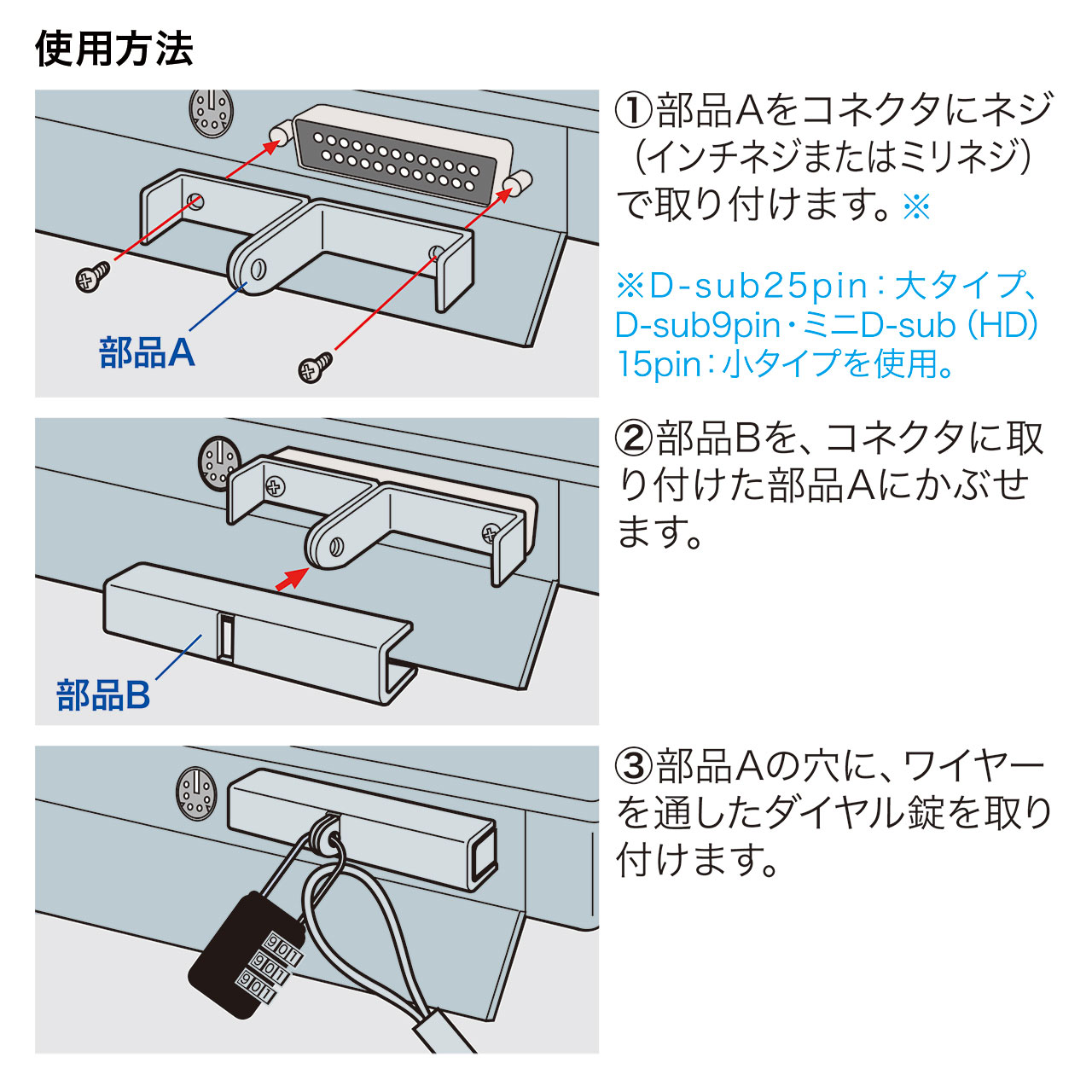 使用方法

部品A

①部品Aをコネクタにネジ（インチネジまたはミリネジ）で取り付けます。※

※D-sub25pin：大タイプ、D-sub9pin・ミニD-sub（HD）15pin：小タイプを使用。

部品B

②部品Bを、コネクタに取り付けた部品Aにかぶせます。

901
901
901

③部品Aの穴に、ワイヤーを通したダイヤル錠を取り付けます。