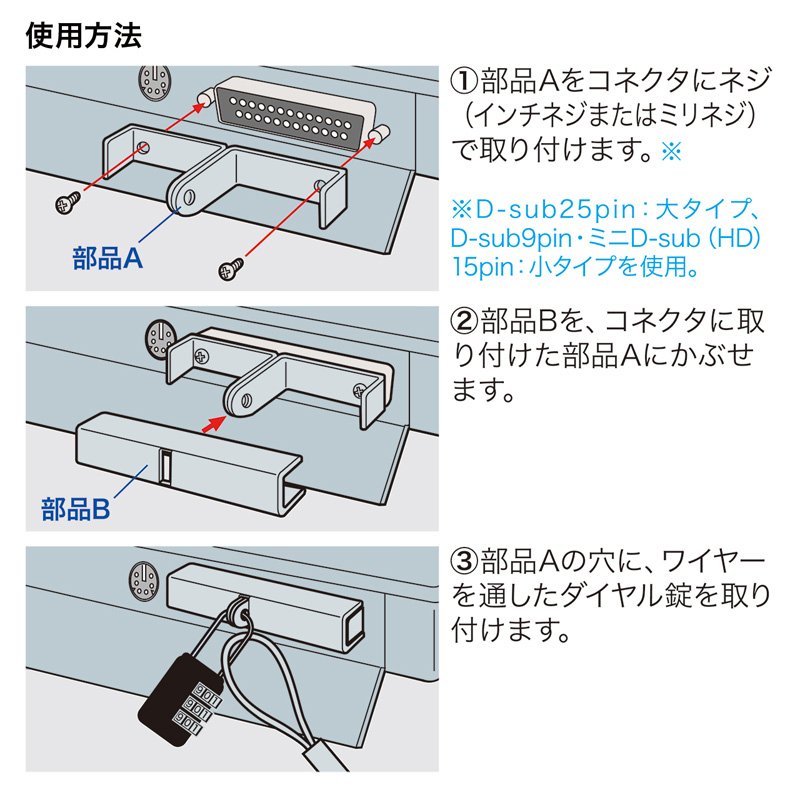 使用方法

部品A

①部品Aをコネクタにネジ（インチネジまたはミリネジ）で取り付けます。※

※D-sub25pin：大タイプ、D-sub9pin・ミニD-sub（HD）15pin：小タイプを使用。

部品B

②部品Bを、コネクタに取り付けた部品Aにかぶせます。

③部品Aの穴に、ワイヤーを通したダイヤル錠を取り付けます。