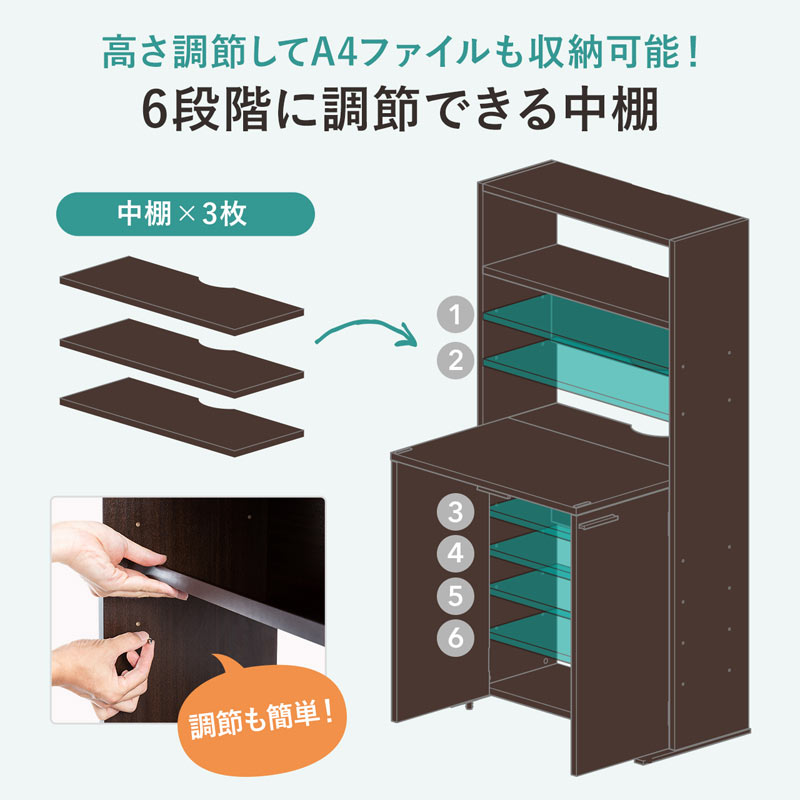 高さ調節してA4ファイルも収納可能！
6段階に調節できる中棚

中棚×3枚

1
2
3
4
5
6

調節も簡単！