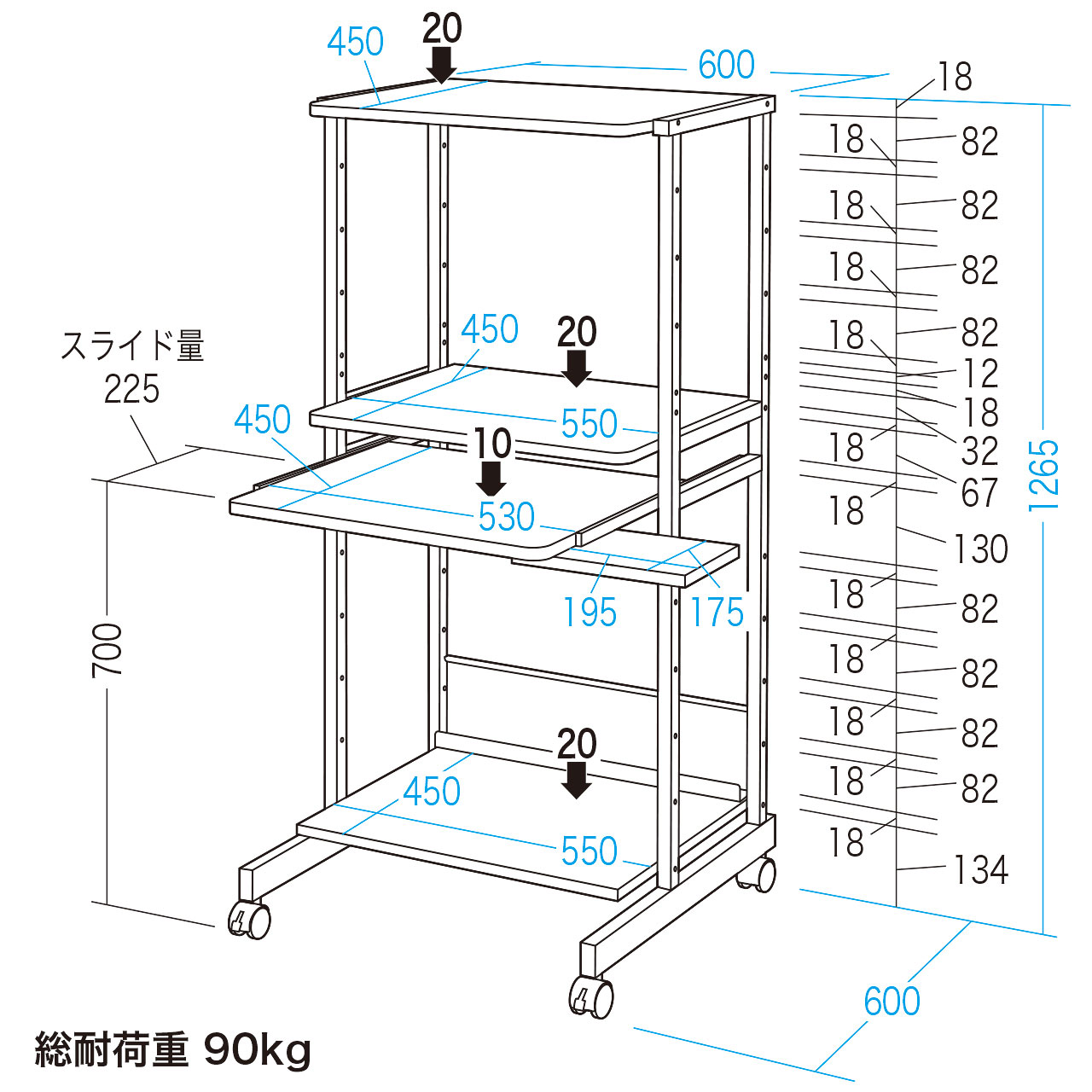 450
20
600
18
18
82
18
82
18
82
18
82
12
18
32
18
67
18
130
18
82
18
82
18
82
18
82
18
134
1265
スライド量
225
450
20
550
450
10
530
195
175
700
20
450
550
600
総耐荷重 90kg