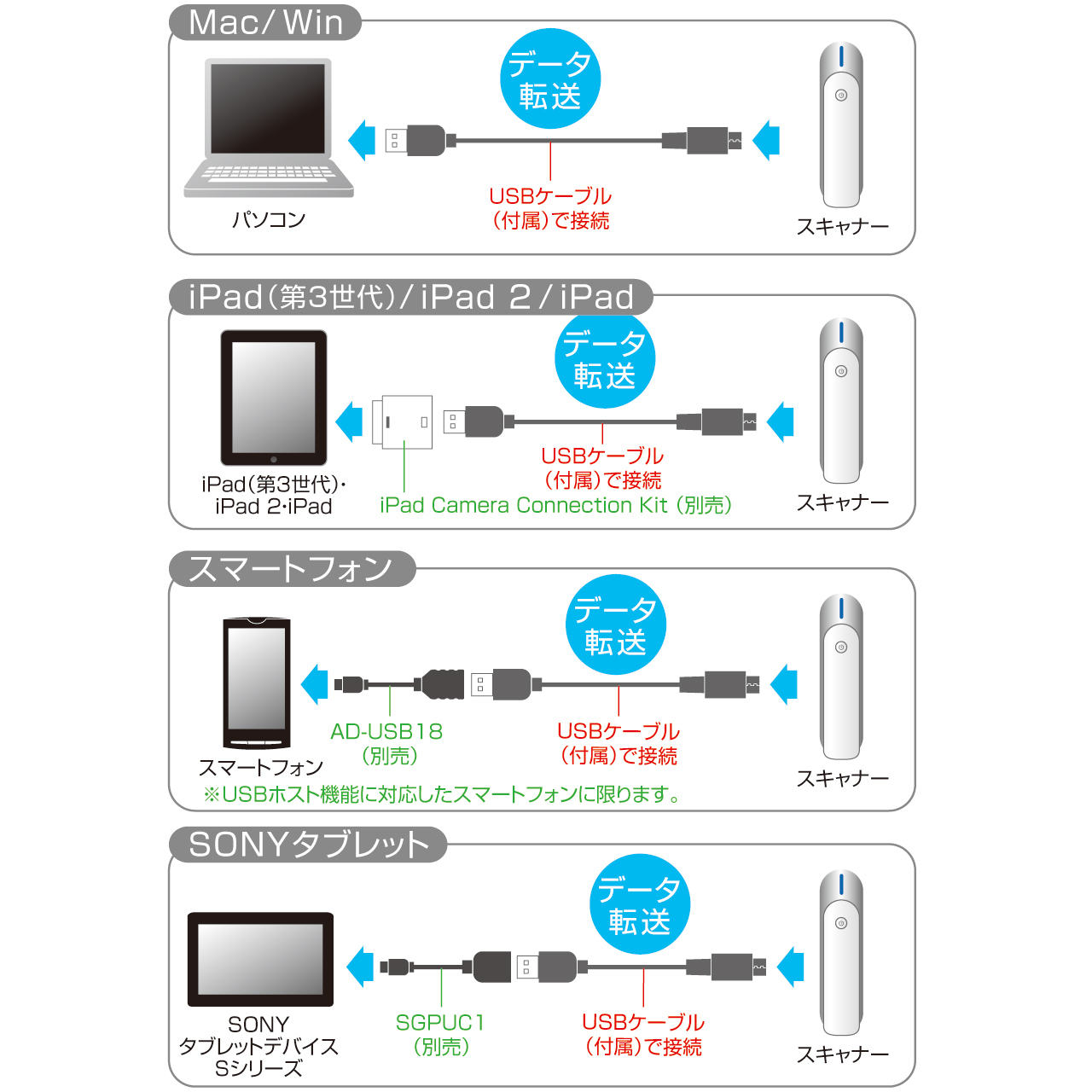 Mac/Win

データ転送

パソコン

USBケーブル（付属）で接続

スキャナー

iPad（第3世代）/iPad 2/iPad

データ転送

iPad（第3世代）・iPad 2・iPad

USBケーブル（付属）で接続

iPad Camera Connection Kit（別売）

スキャナー

スマートフォン

データ転送

スマートフォン

AD-USB18（別売）

USBケーブル（付属）で接続

スキャナー

※USBホスト機能に対応したスマートフォンに限ります。

SONYタブレット

データ転送

SONY タブレットデバイス Sシリーズ

SGPUC1（別売）

USBケーブル（付属）で接続

スキャナー