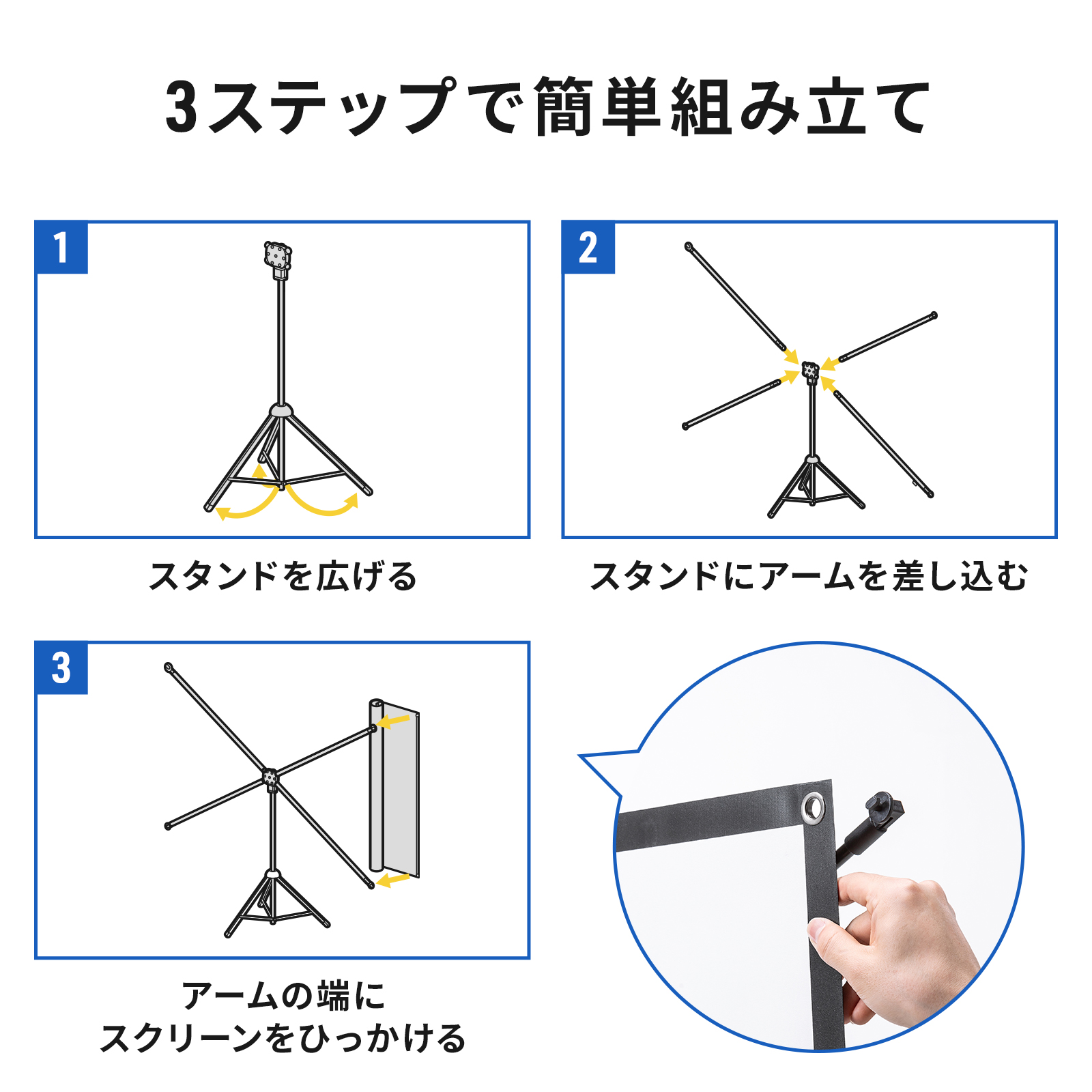 3ステップで簡単組み立て

1

スタンドを広げる

2

スタンドにアームを差し込む

3

アームの端に
スクリーンをひっかける