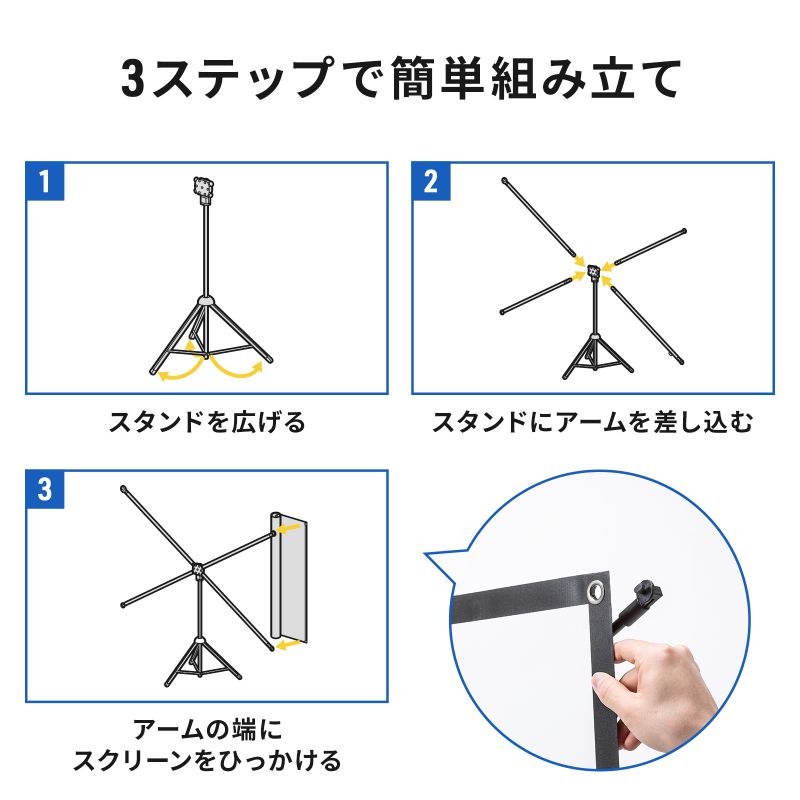 3ステップで簡単組み立て

1

スタンドを広げる

2

スタンドにアームを差し込む

3

アームの端に
スクリーンをひっかける