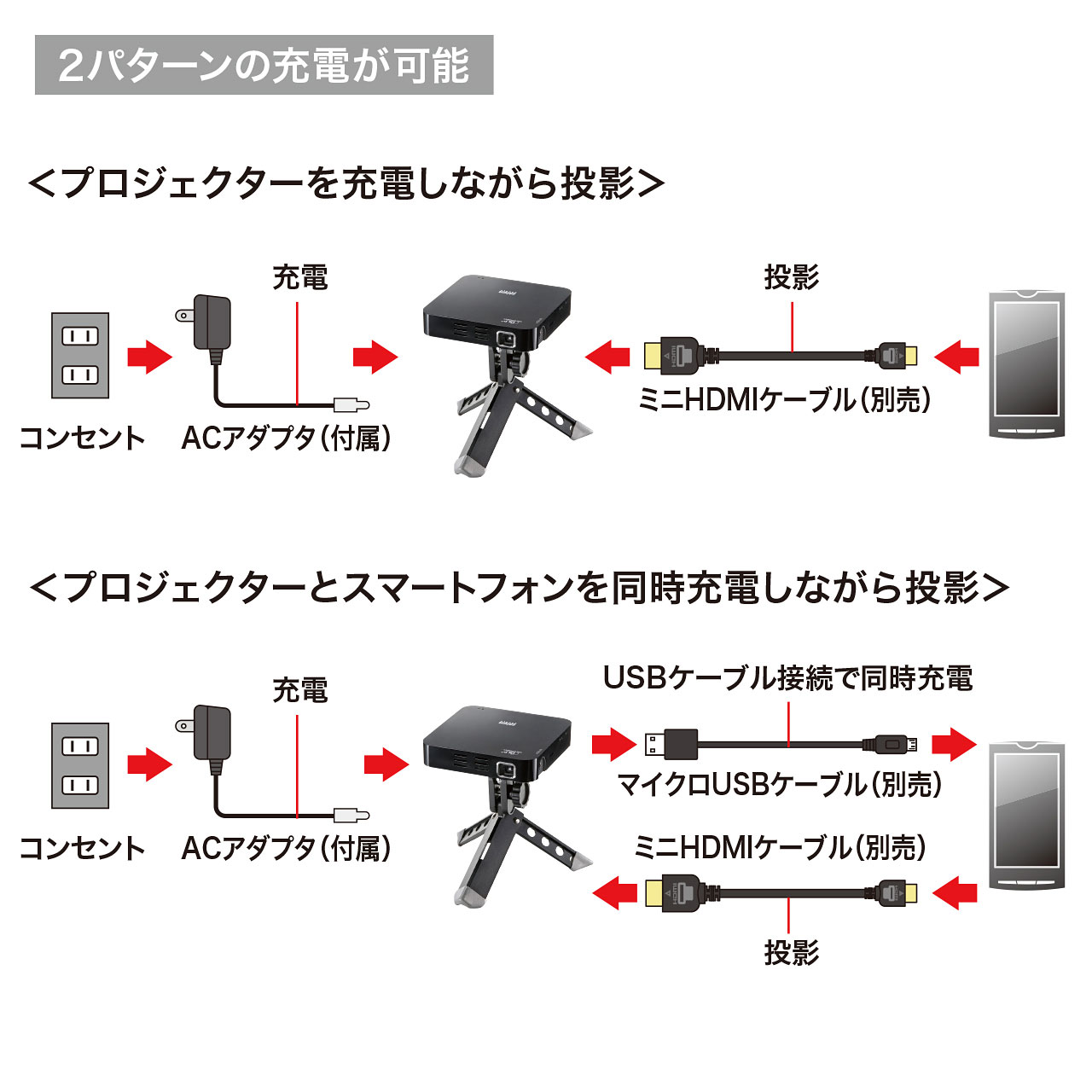 2パターンの充電が可能

<プロジェクターを充電しながら投影>

充電

投影

コンセント

ACアダプタ(付属)

ミニHDMIケーブル(別売)

<プロジェクターとスマートフォンを同時充電しながら投影>

充電

USBケーブル接続で同時充電

コンセント

ACアダプタ(付属)

マイクロUSBケーブル(別売)

ミニHDMIケーブル(別売)

投影