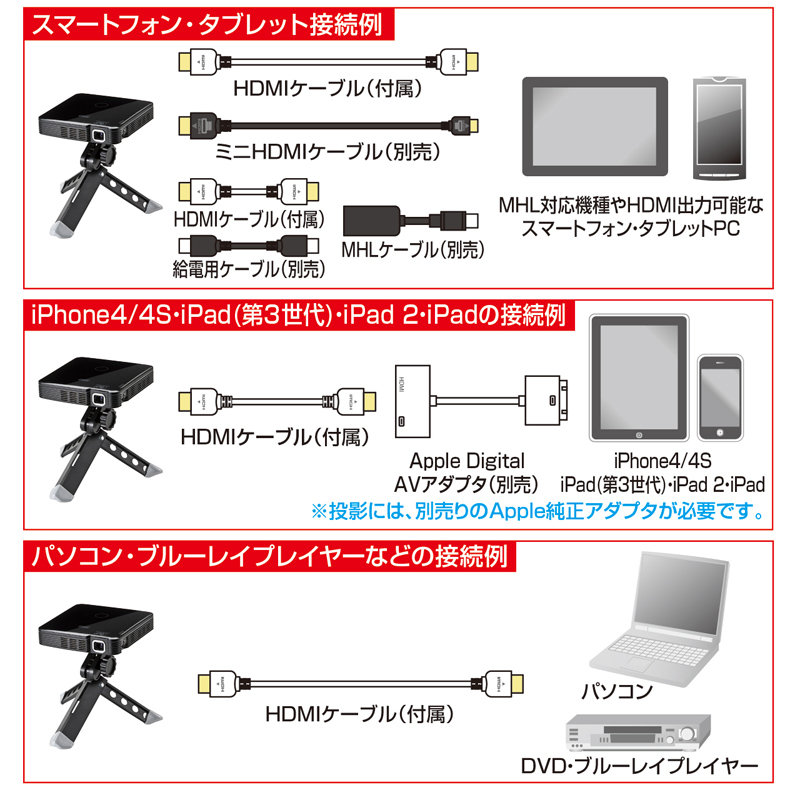 スマートフォン・タブレット接続例

HDMIケーブル(付属)

ミニHDMIケーブル(別売)

HDMIケーブル(付属)

給電用ケーブル(別売)

MHLケーブル(別売)

MHL対応機種やHDMI出力可能なスマートフォン・タブレットPC

iPhone4/4S・iPad(第3世代)・iPad 2・iPadの接続例

HDMIケーブル(付属)

HDMI

Apple Digital AVアダプタ(別売)

iPhone4/4S iPad(第3世代)・iPad 2・iPad

※投影には、別売りのApple純正アダプタが必要です。

パソコン・ブルーレイプレイヤーなどの接続例

HDMIケーブル(付属)

パソコン

DVD・ブルーレイプレイヤー