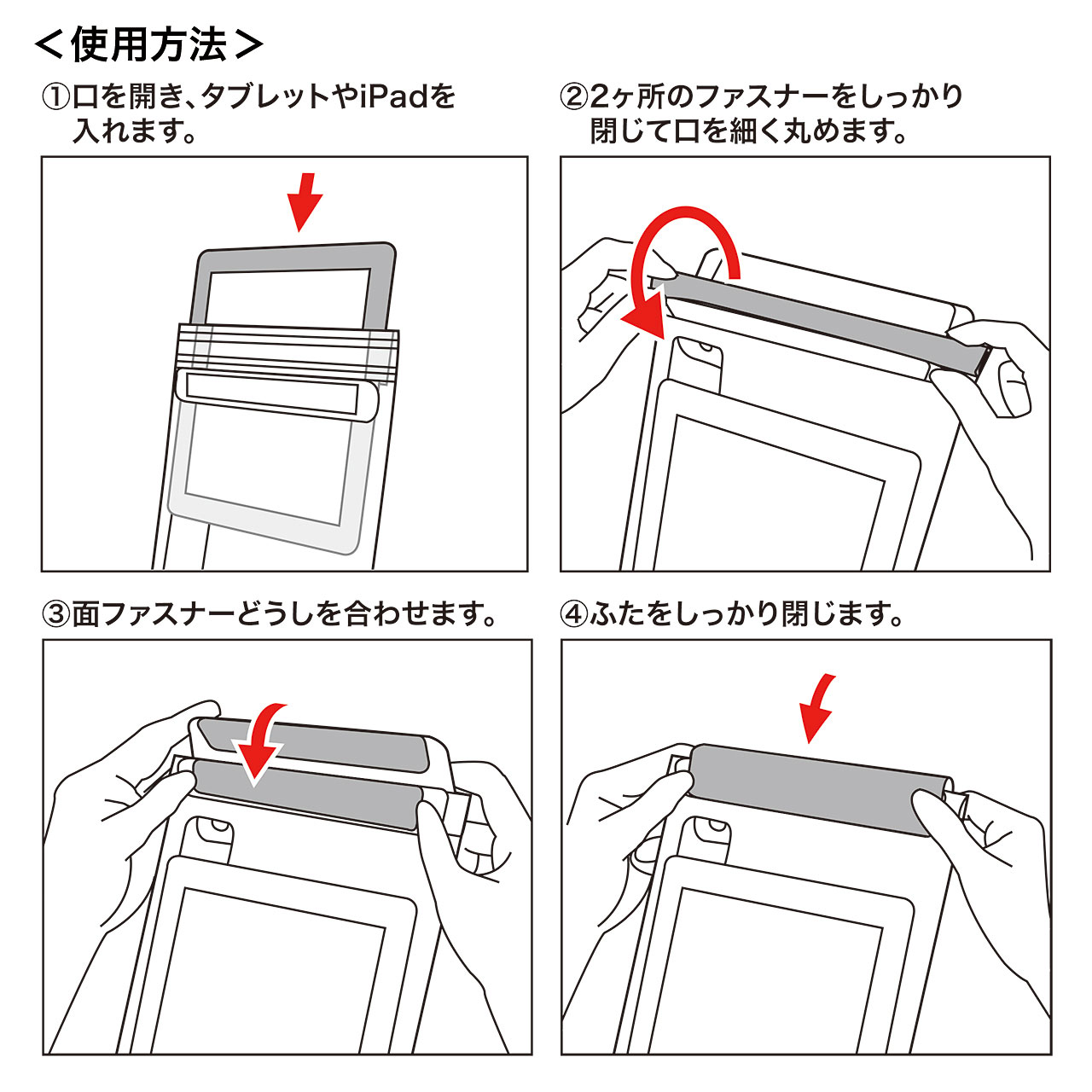 ＜使用方法＞

①口を開き、タブレットやiPadを入れます。

②2ヶ所のファスナーをしっかり閉じて口を細く丸めます。

③面ファスナーどうしを合わせます。

④ふたをしっかり閉じます。