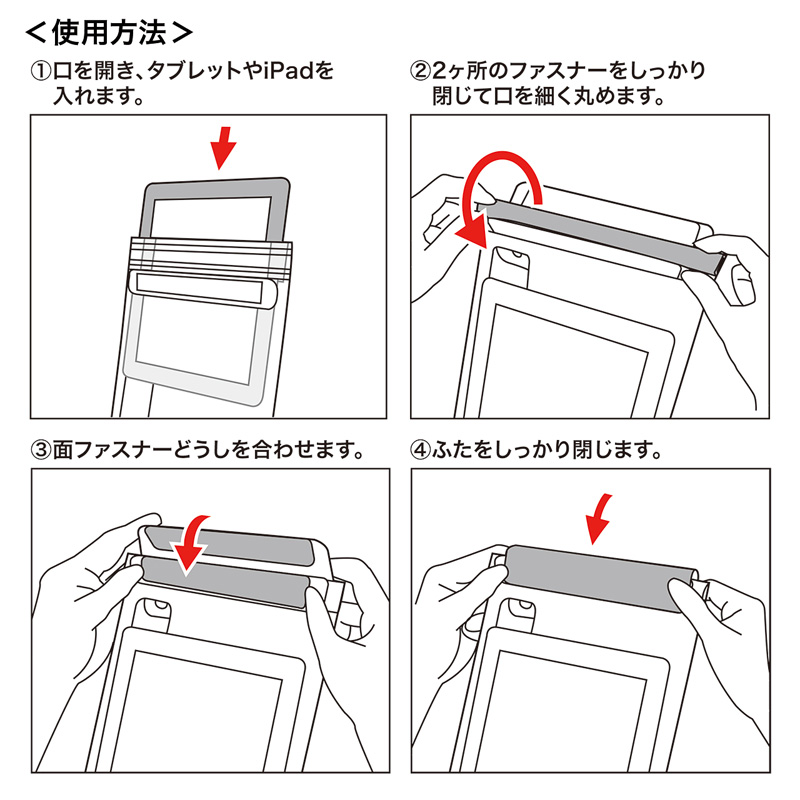 ＜使用方法＞

①口を開き、タブレットやiPadを入れます。

②2ヶ所のファスナーをしっかり閉じて口を細く丸めます。

③面ファスナーどうしを合わせます。

④ふたをしっかり閉じます。