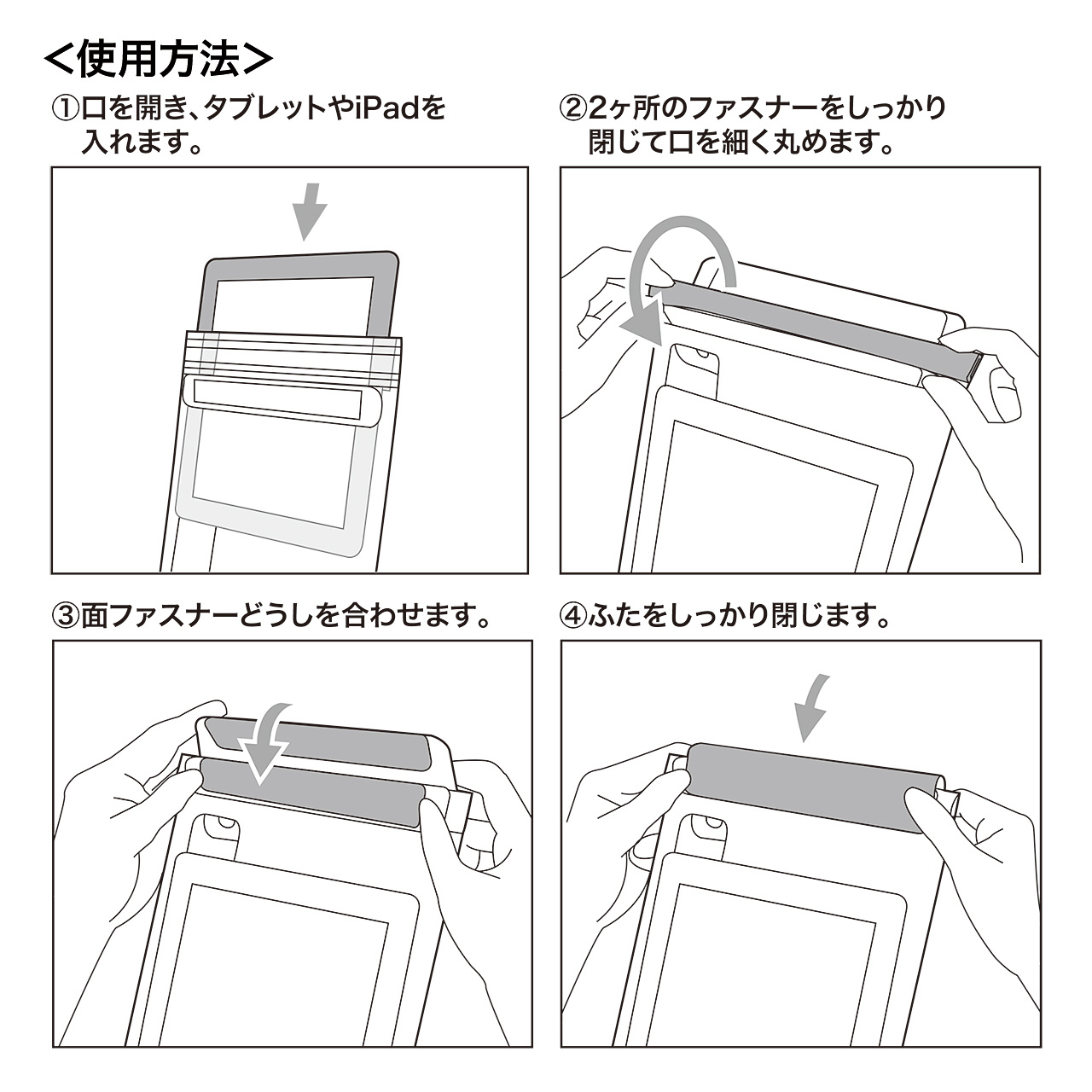 ＜使用方法＞

①口を開き、タブレットやiPadを入れます。

②2ヶ所のファスナーをしっかり閉じて口を細く丸めます。

③面ファスナーどうしを合わせます。

④ふたをしっかり閉じます。