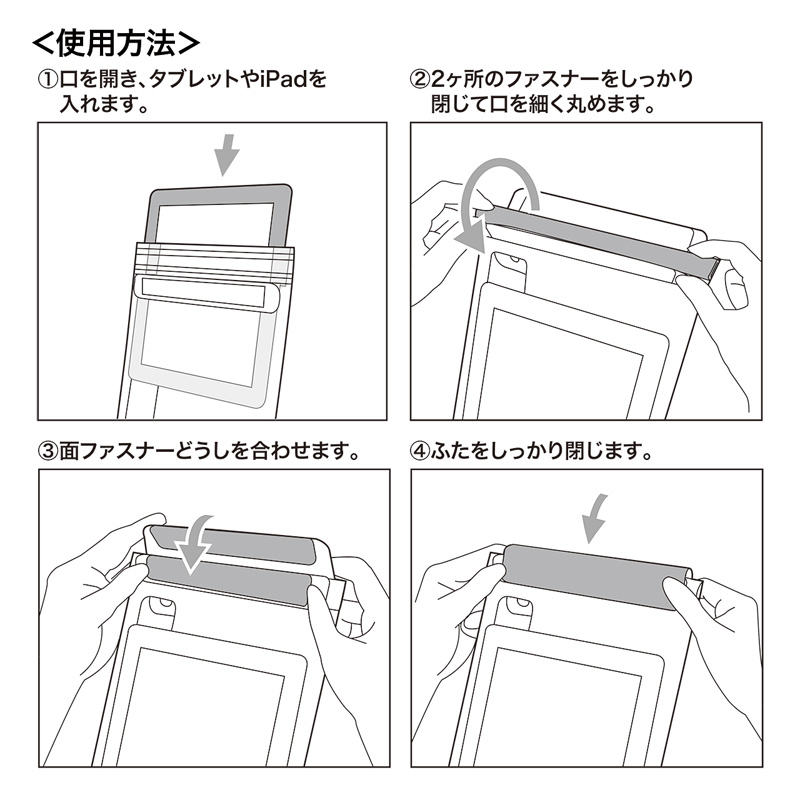 <使用方法>

①口を開き、タブレットやiPadを入れます。

②2ヶ所のファスナーをしっかり閉じて口を細く丸めます。

③面ファスナーどうしを合わせます。

④ふたをしっかり閉じます。