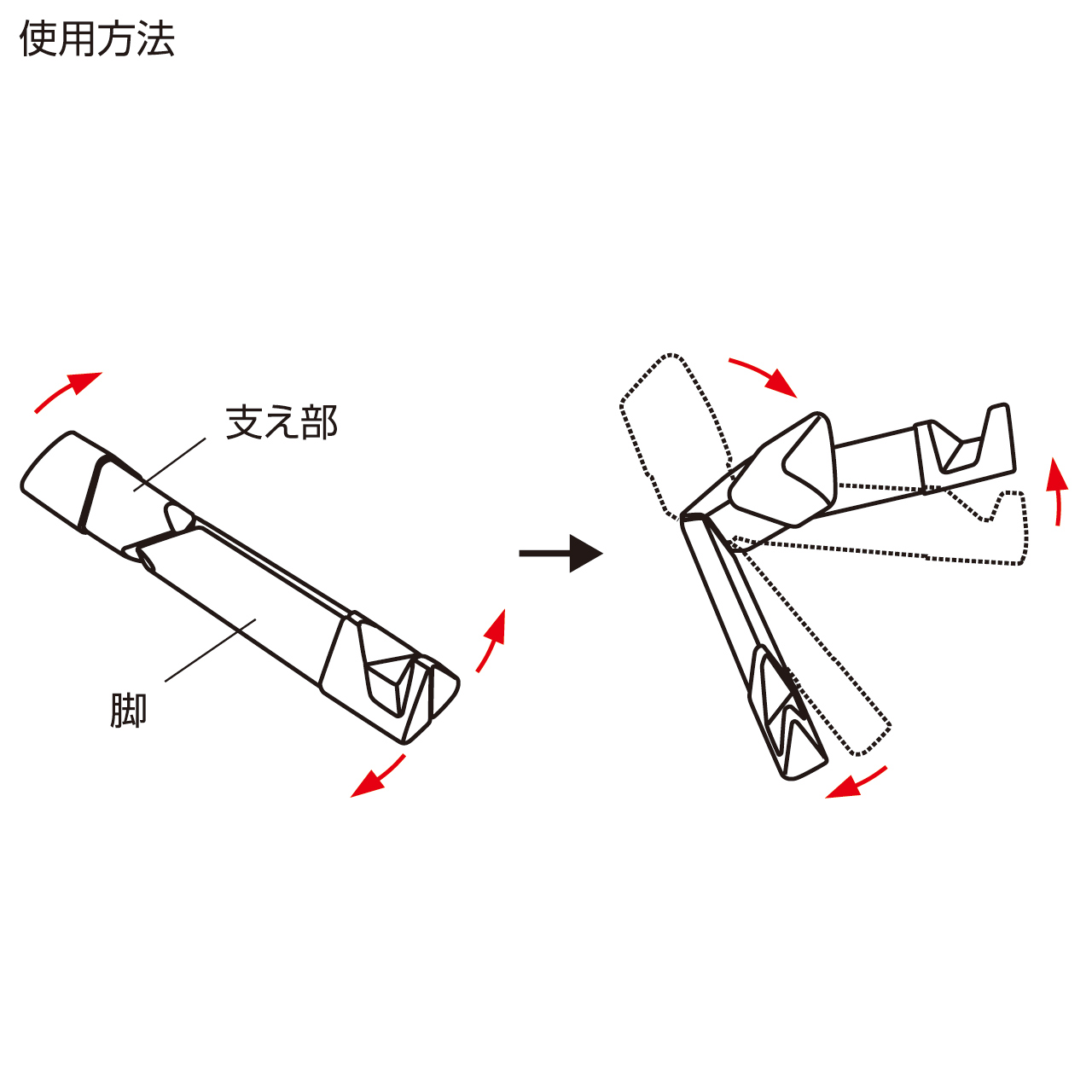 使用方法

支え部

脚