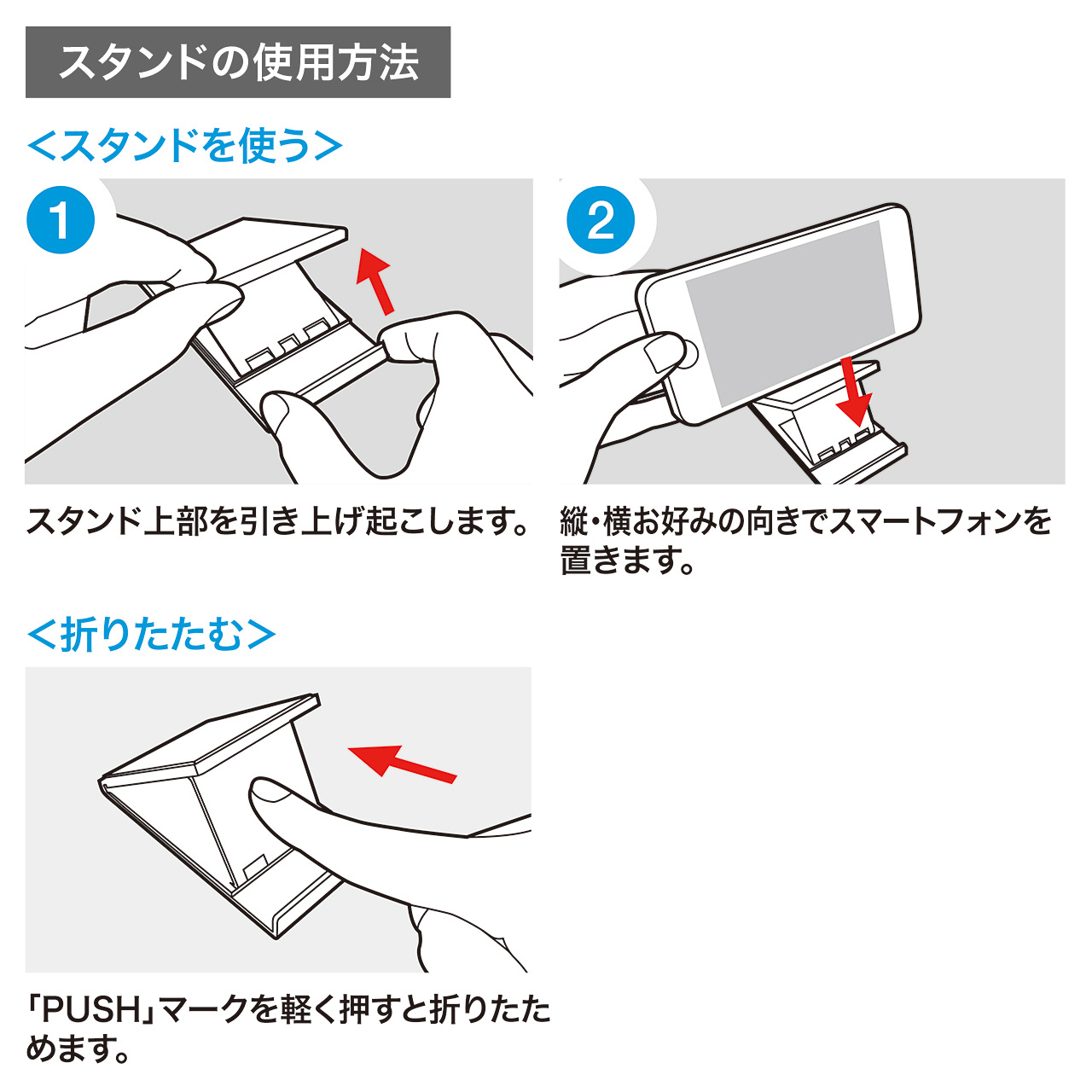 スタンドの使用方法

＜スタンドを使う＞

1

スタンド上部を引き上げ起こします。

2

縦・横お好みの向きでスマートフォンを置きます。

＜折りたたむ＞

「PUSH」マークを軽く押すと折りたためます。