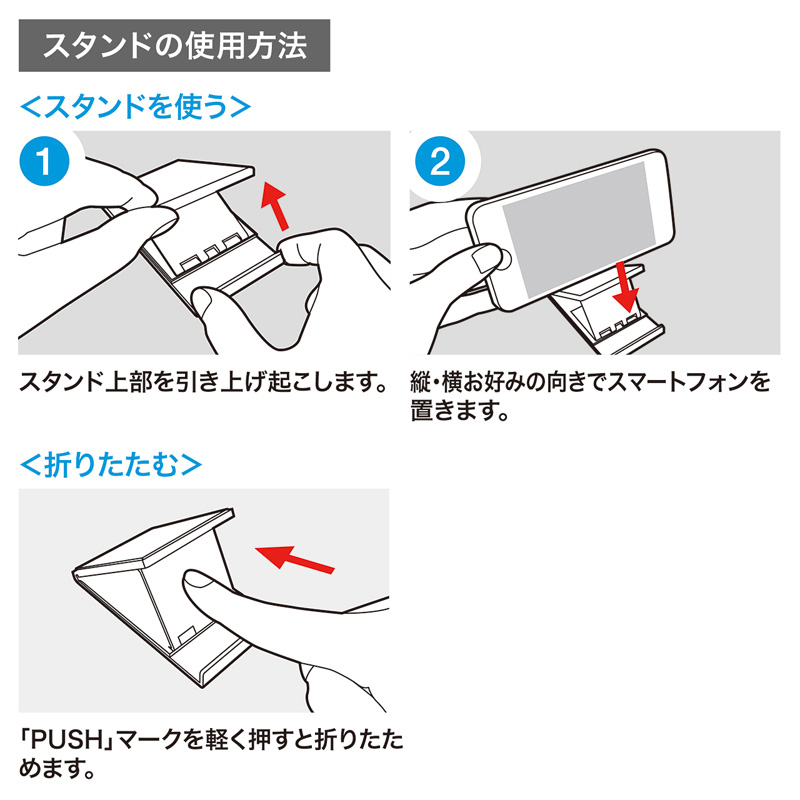 スタンドの使用方法

＜スタンドを使う＞

1

スタンド上部を引き上げ起こします。

2

縦・横お好みの向きでスマートフォンを置きます。

＜折りたたむ＞

「PUSH」マークを軽く押すと折りたためます。