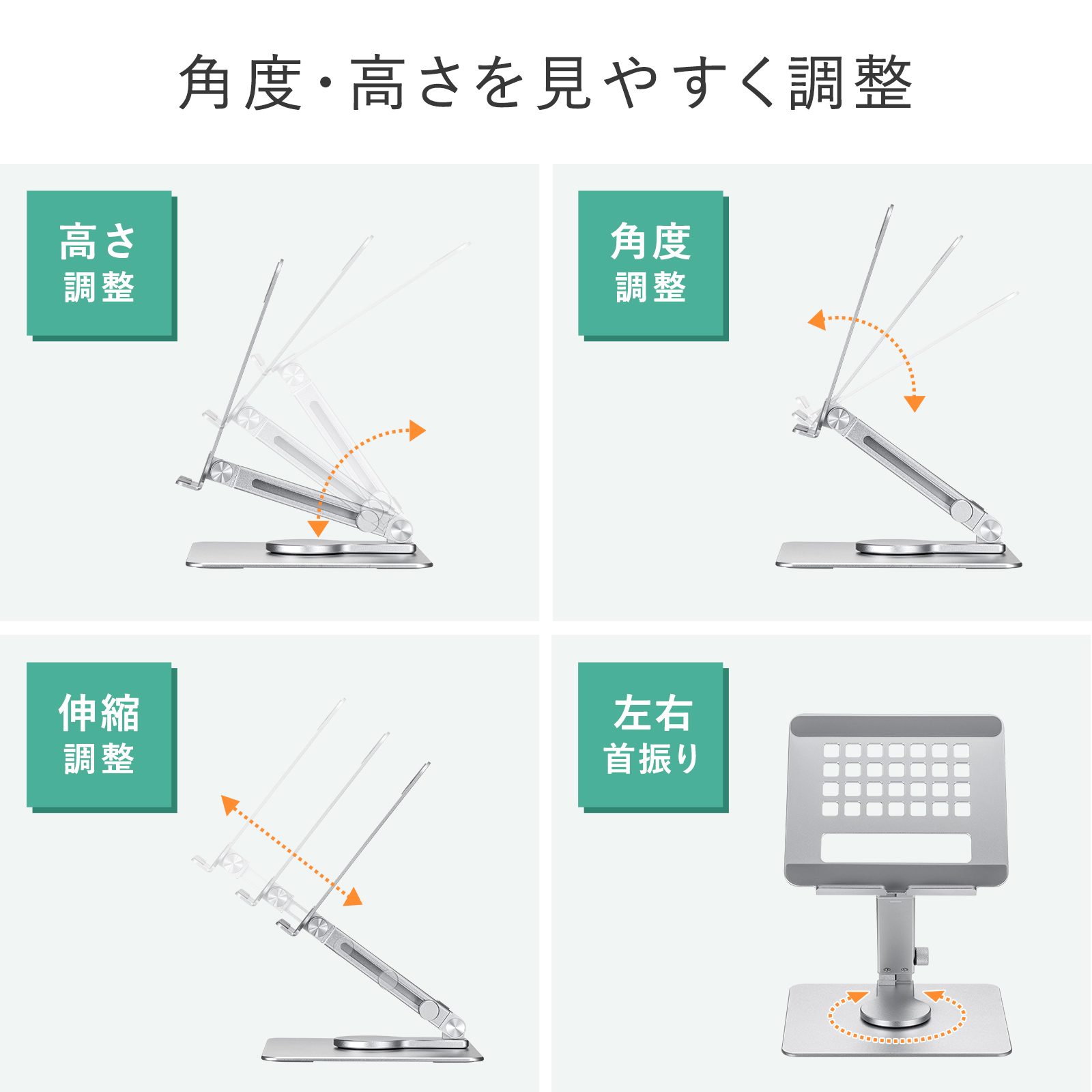 角度・高さを見やすく調整

高さ
調整

角度
調整

伸縮
調整

左右
首振り