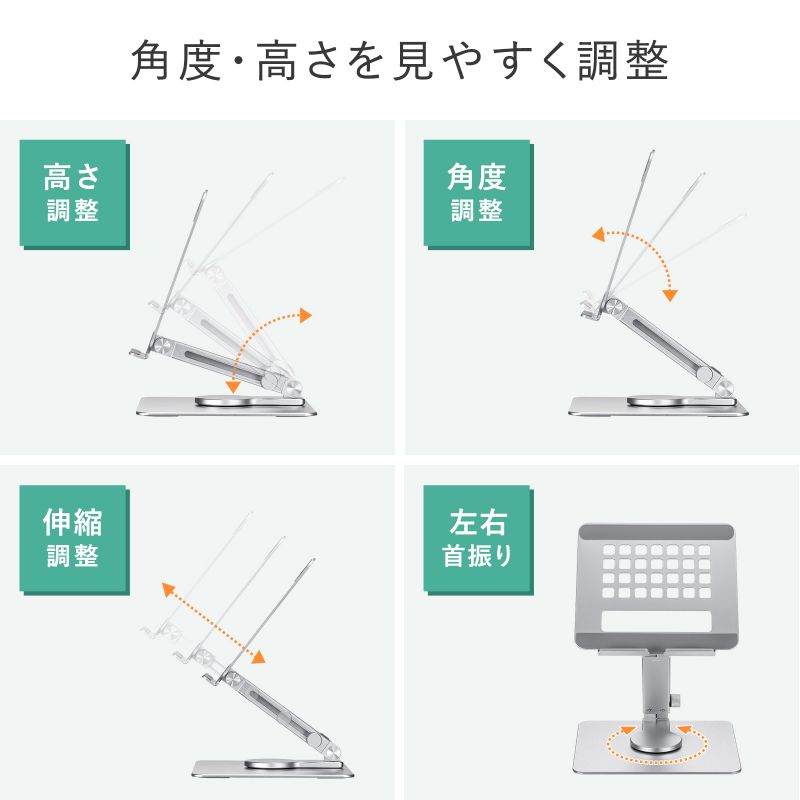 角度・高さを見やすく調整

高さ
調整

角度
調整

伸縮
調整

左右
首振り