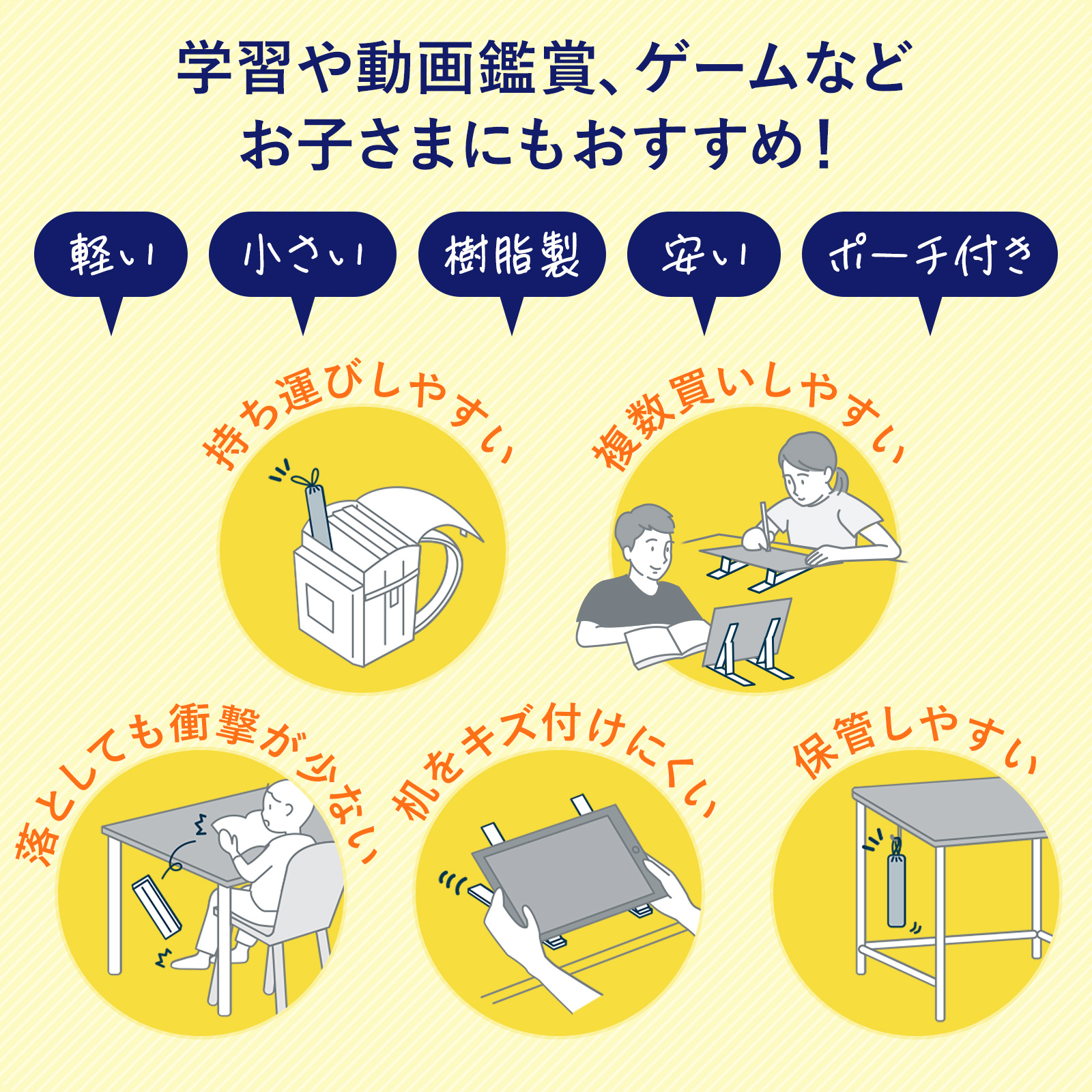 学習や動画鑑賞、ゲームなど
お子さまにもおすすめ！

軽い

小さい

樹脂製

安い

ポーチ付き

持ち運びしやすい

複数買いしやすい

落としても衝撃が少ない

机をキズ付けにくい

保管しやすい