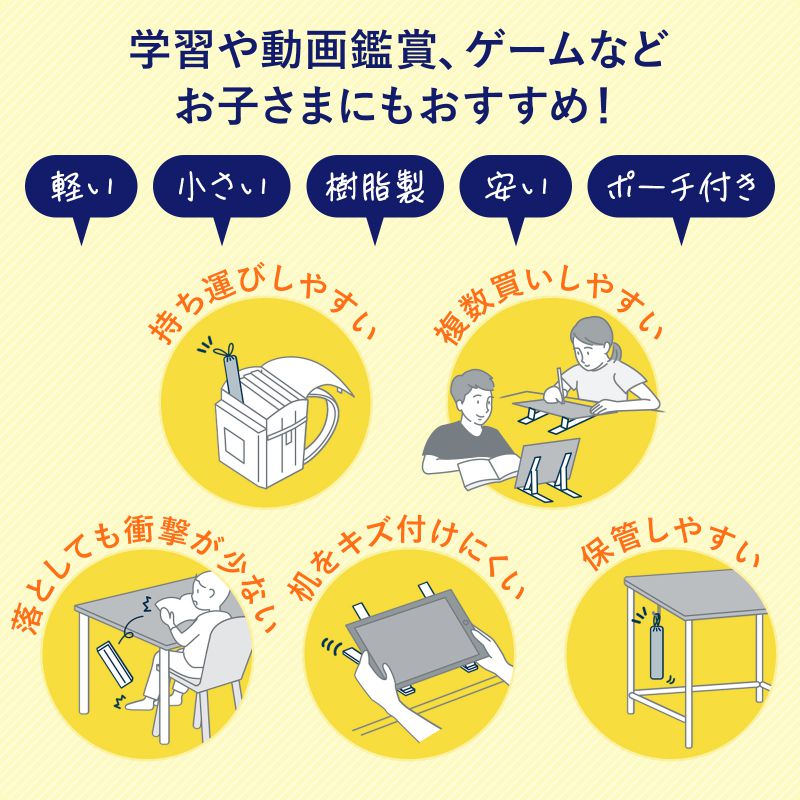 学習や動画鑑賞、ゲームなど
お子さまにもおすすめ！

軽い

小さい

樹脂製

安い

ポーチ付き

持ち運びしやすい

複数買いしやすい

落としても衝撃が少ない

机をキズ付けにくい

保管しやすい