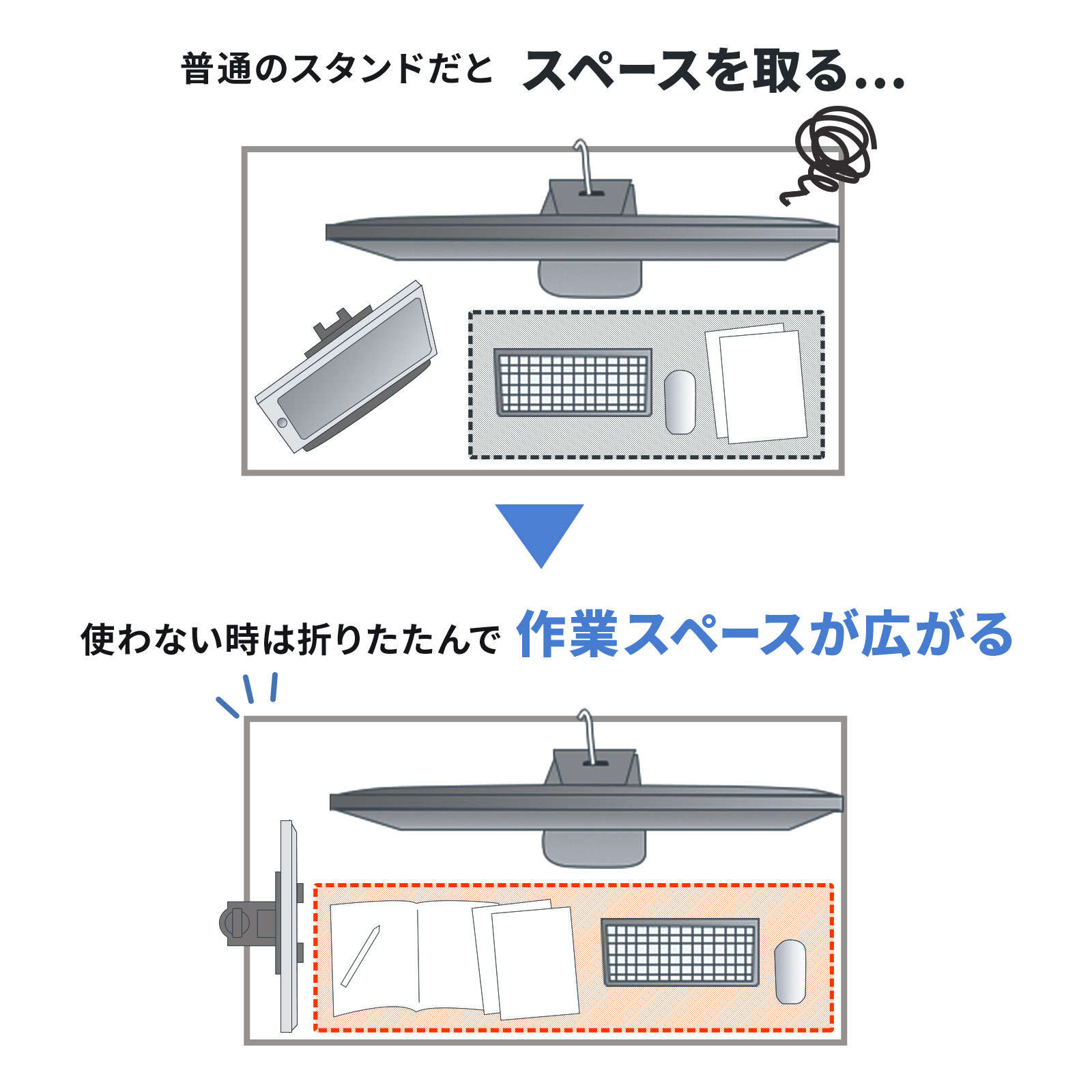 普通のスタンドだと スペースを取る…

使わない時は折りたたんで 作業スペースが広がる