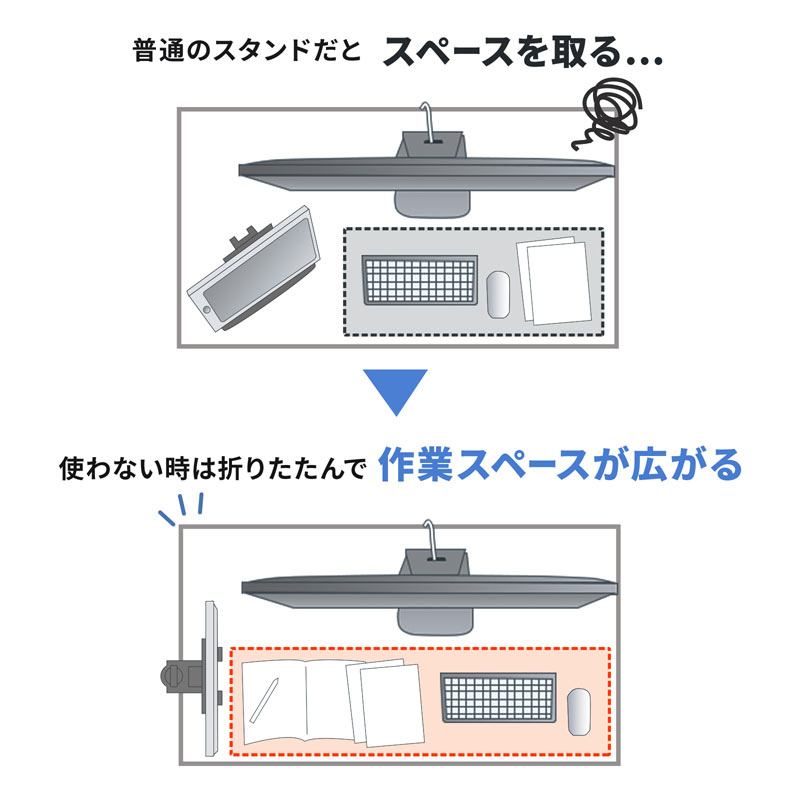 普通のスタンドだと スペースを取る...

使わない時は折りたたんで 作業スペースが広がる