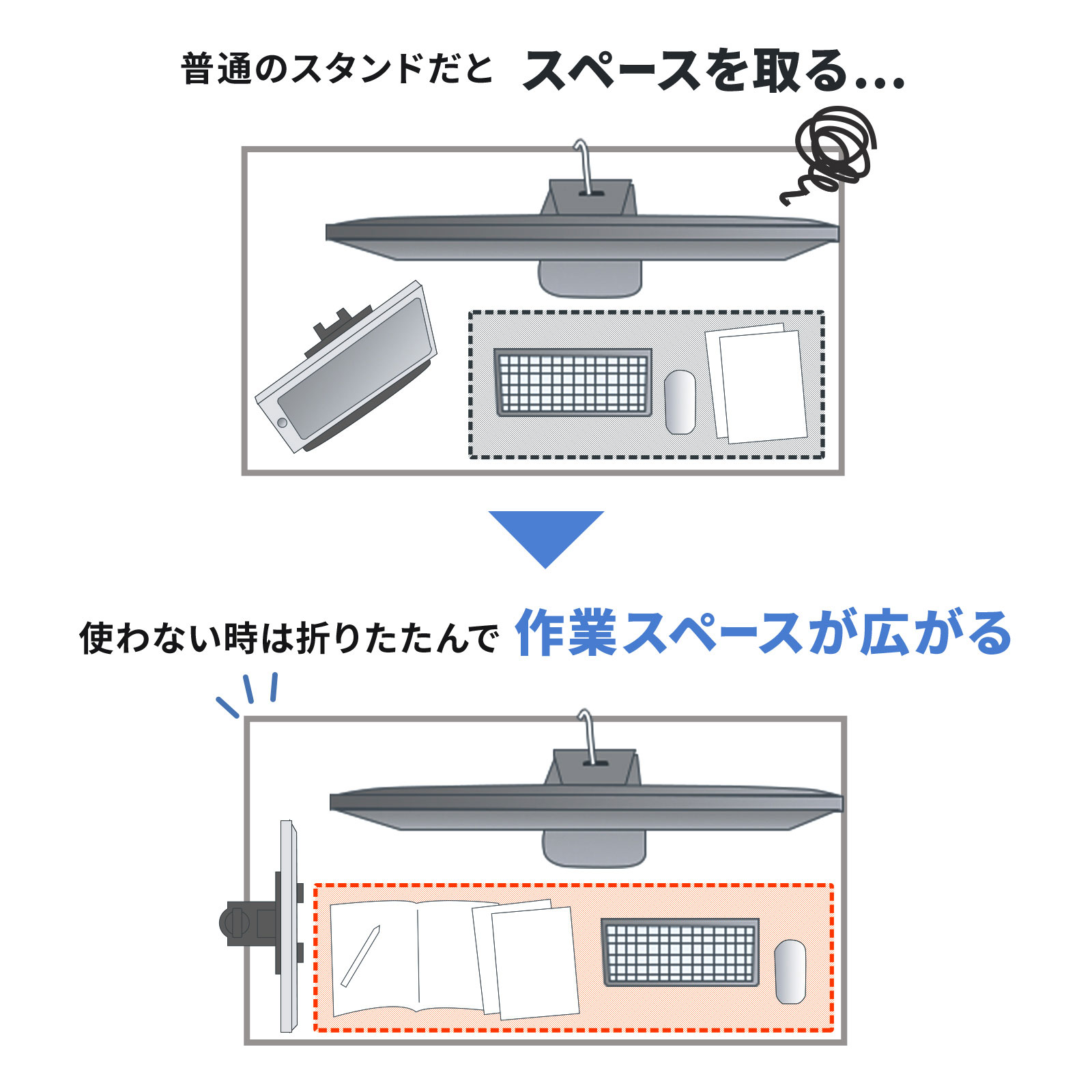 普通のスタンドだと スペースを取る...

使わない時は折りたたんで 作業スペースが広がる