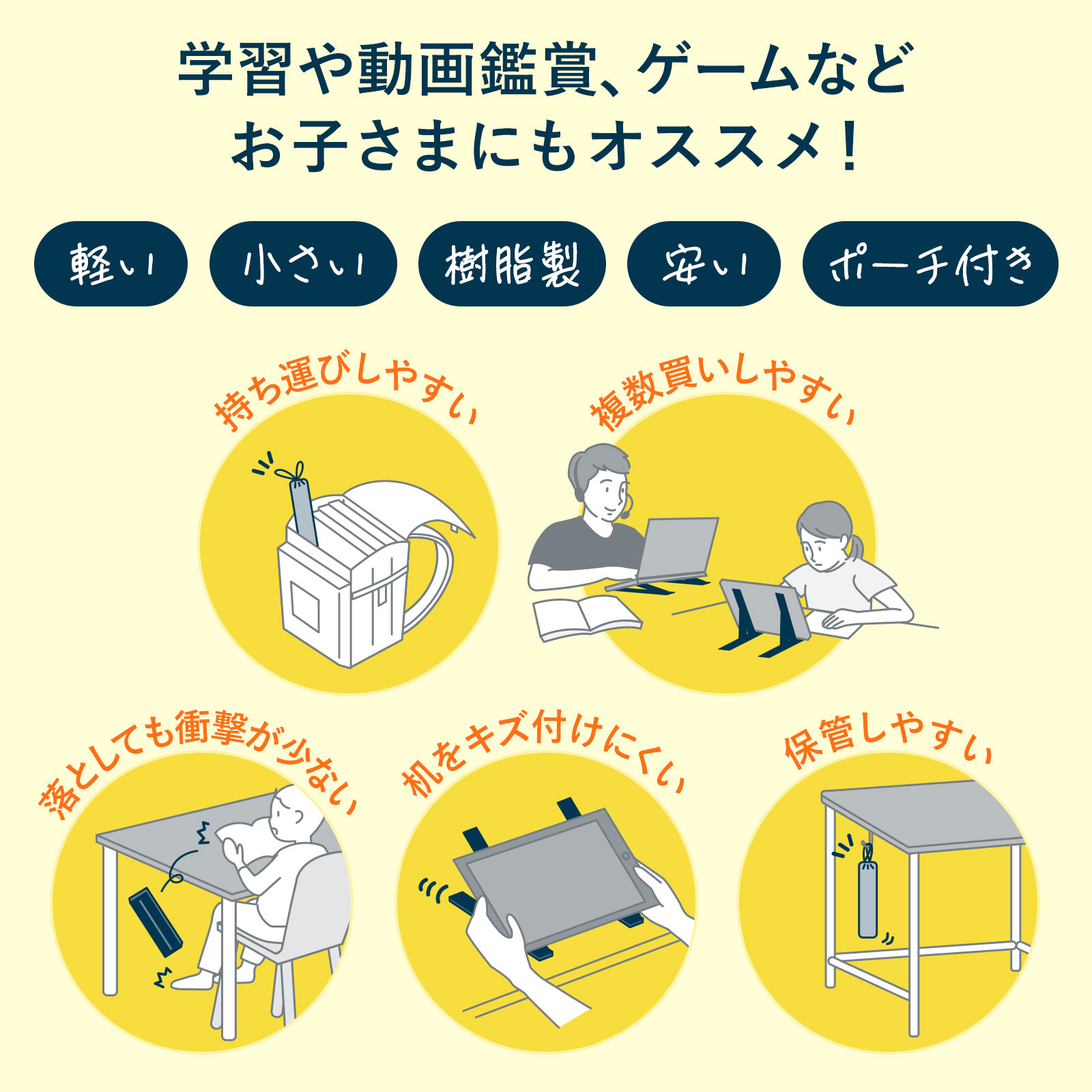 学習や動画鑑賞、ゲームなど
お子さまにもオススメ！

軽い

小さい

樹脂製

安い

ポーチ付き

持ち運びしやすい

複数買いしやすい

落としても衝撃が少ない

机をキズ付けにくい

保管しやすい