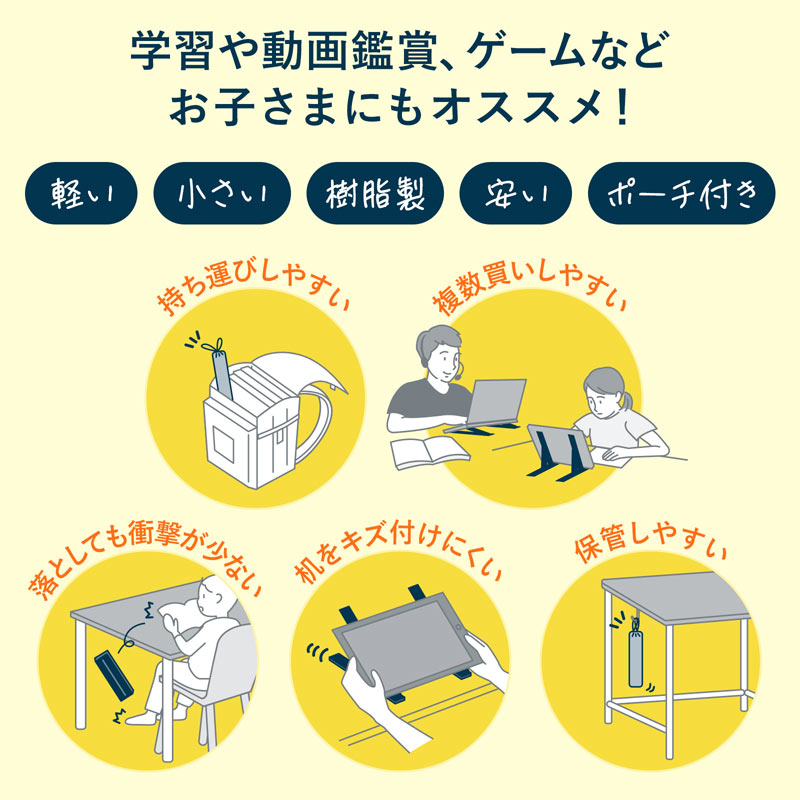 学習や動画鑑賞、ゲームなど
お子さまにもオススメ！

軽い

小さい

樹脂製

安い

ポーチ付き

持ち運びしやすい

複数買いしやすい

落としても衝撃が少ない

机をキズ付けにくい

保管しやすい