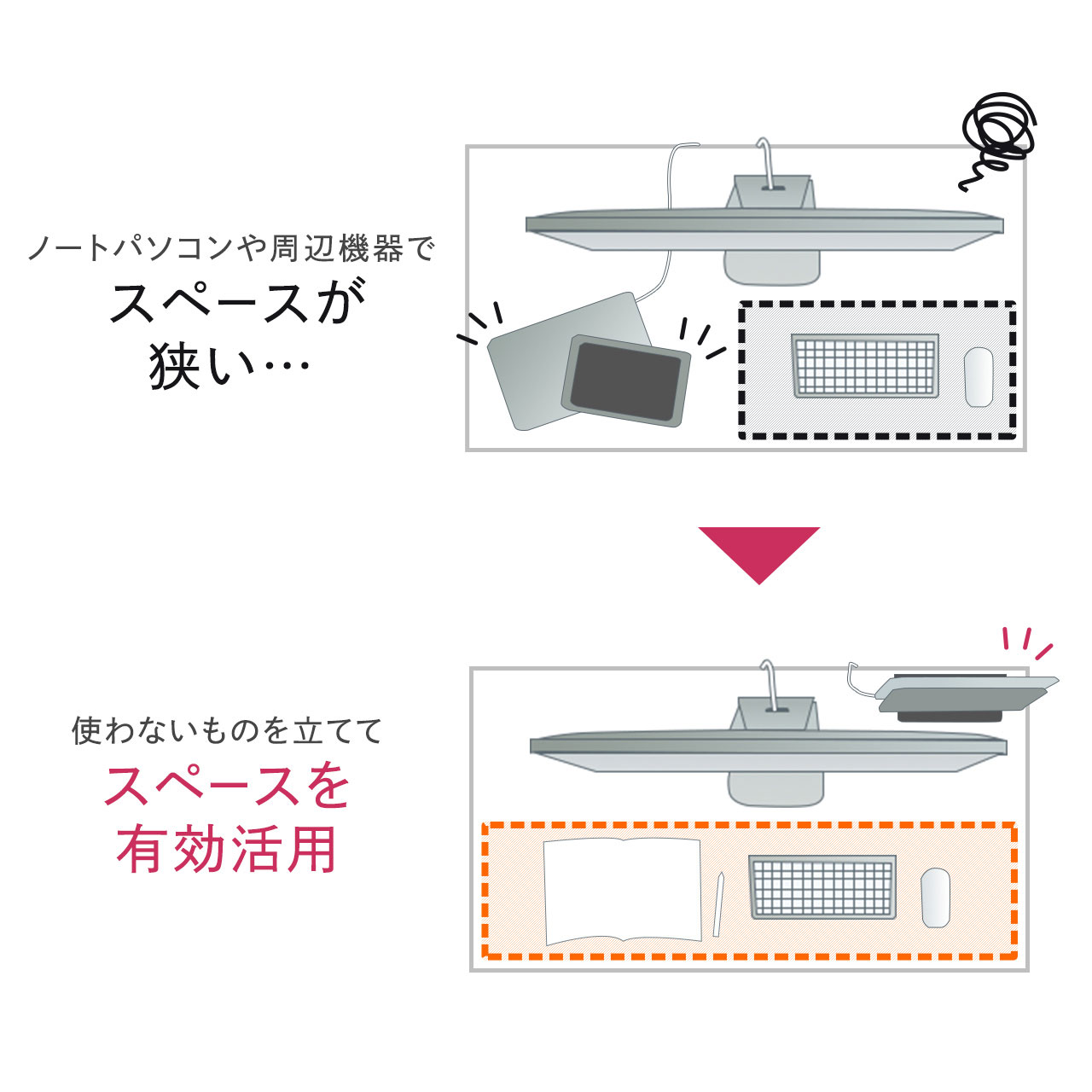 ノートパソコンや周辺機器で
スペースが
狭い…

使わないものを立てて
スペースを
有効活用