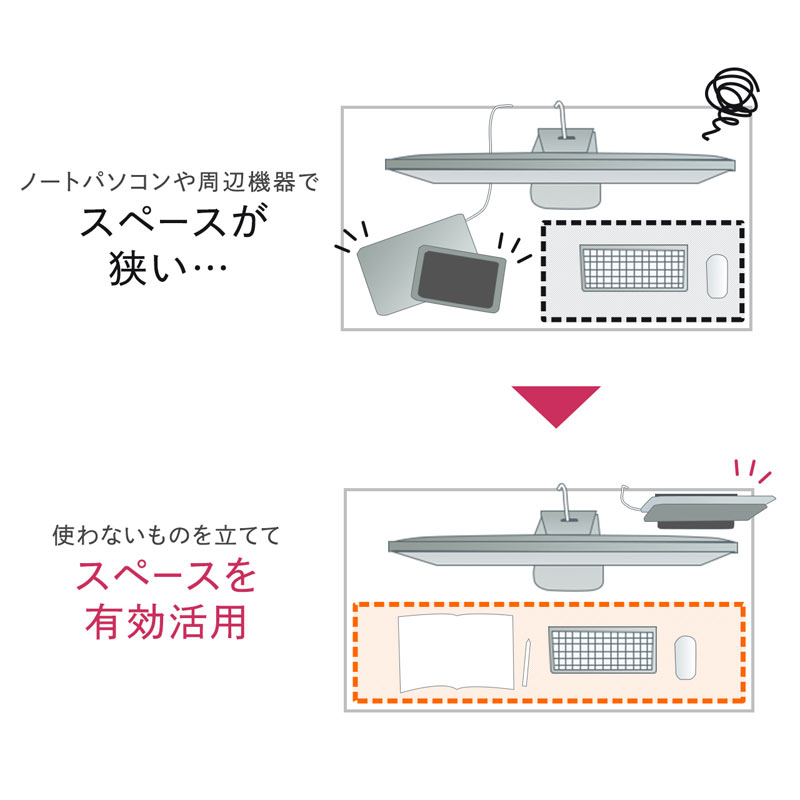 ノートパソコンや周辺機器で
スペースが
狭い…

使わないものを立てて
スペースを
有効活用