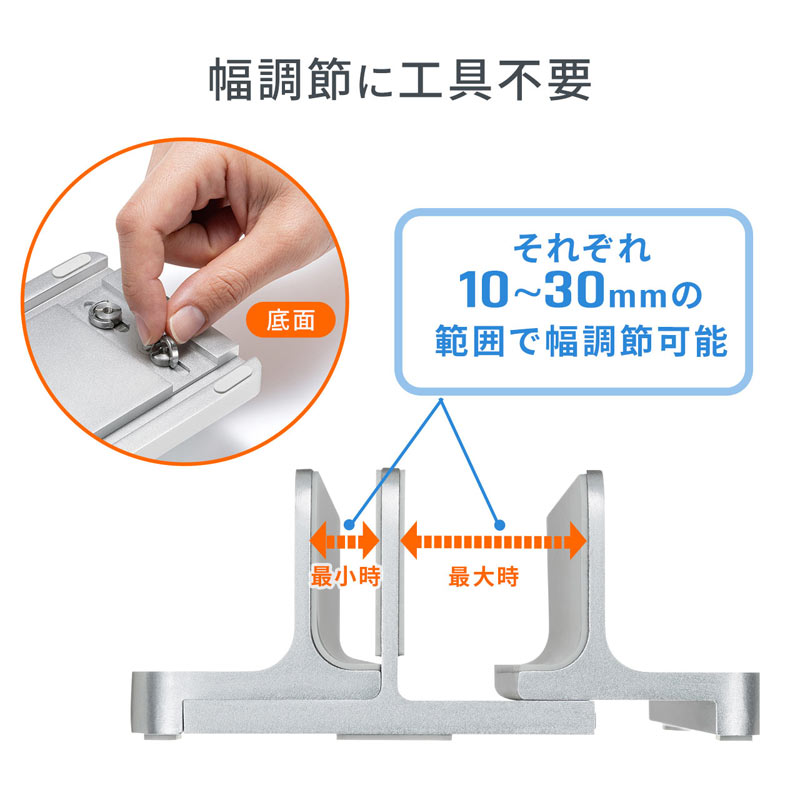 幅調節に工具不要

底面

それぞれ
10~30mmの
範囲で幅調節可能

最小時

最大時