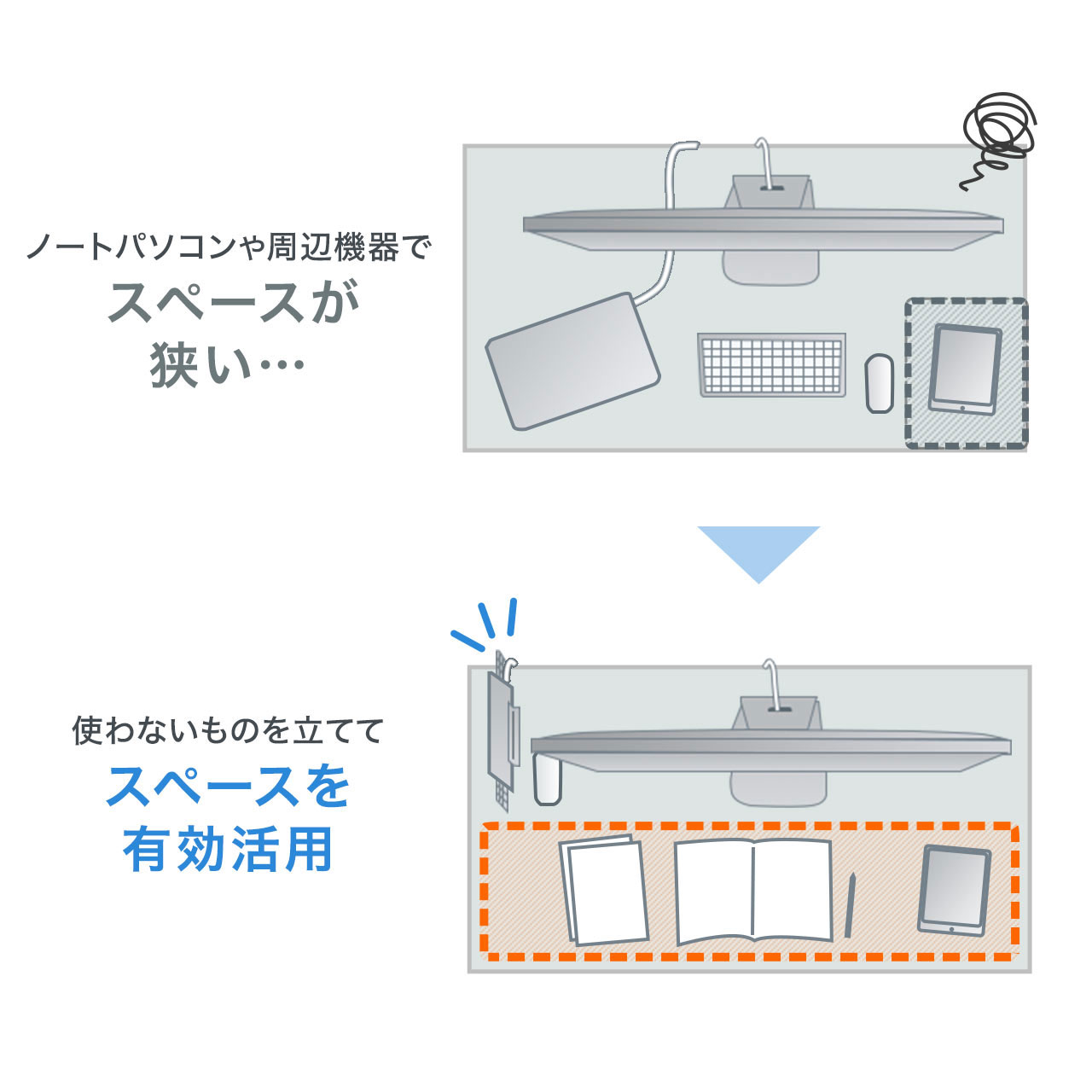 ノートパソコンや周辺機器で
スペースが
狭い…

使わないものを立てて
スペースを
有効活用